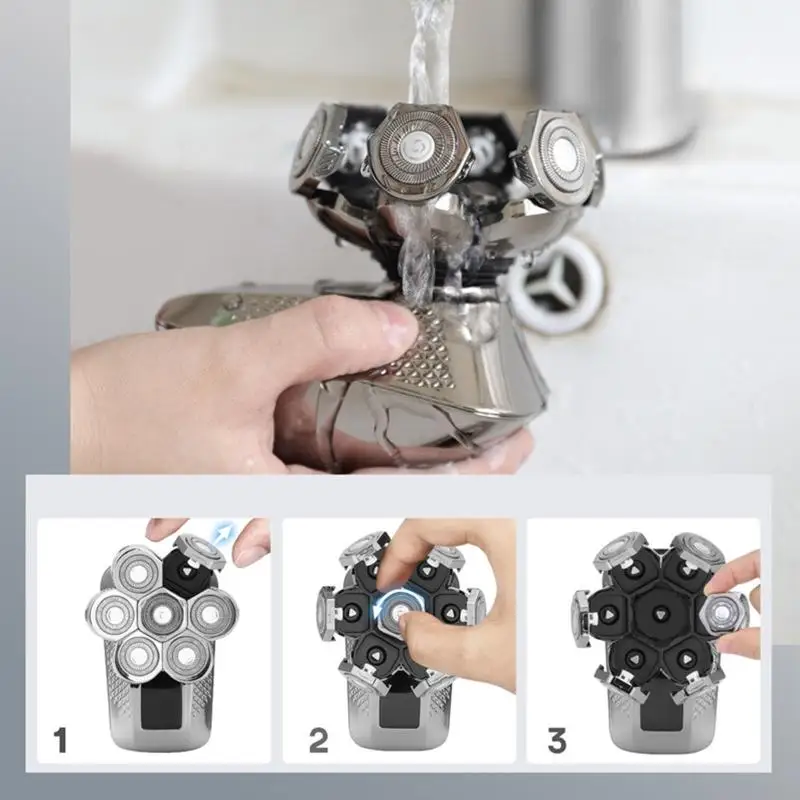 1

2

3