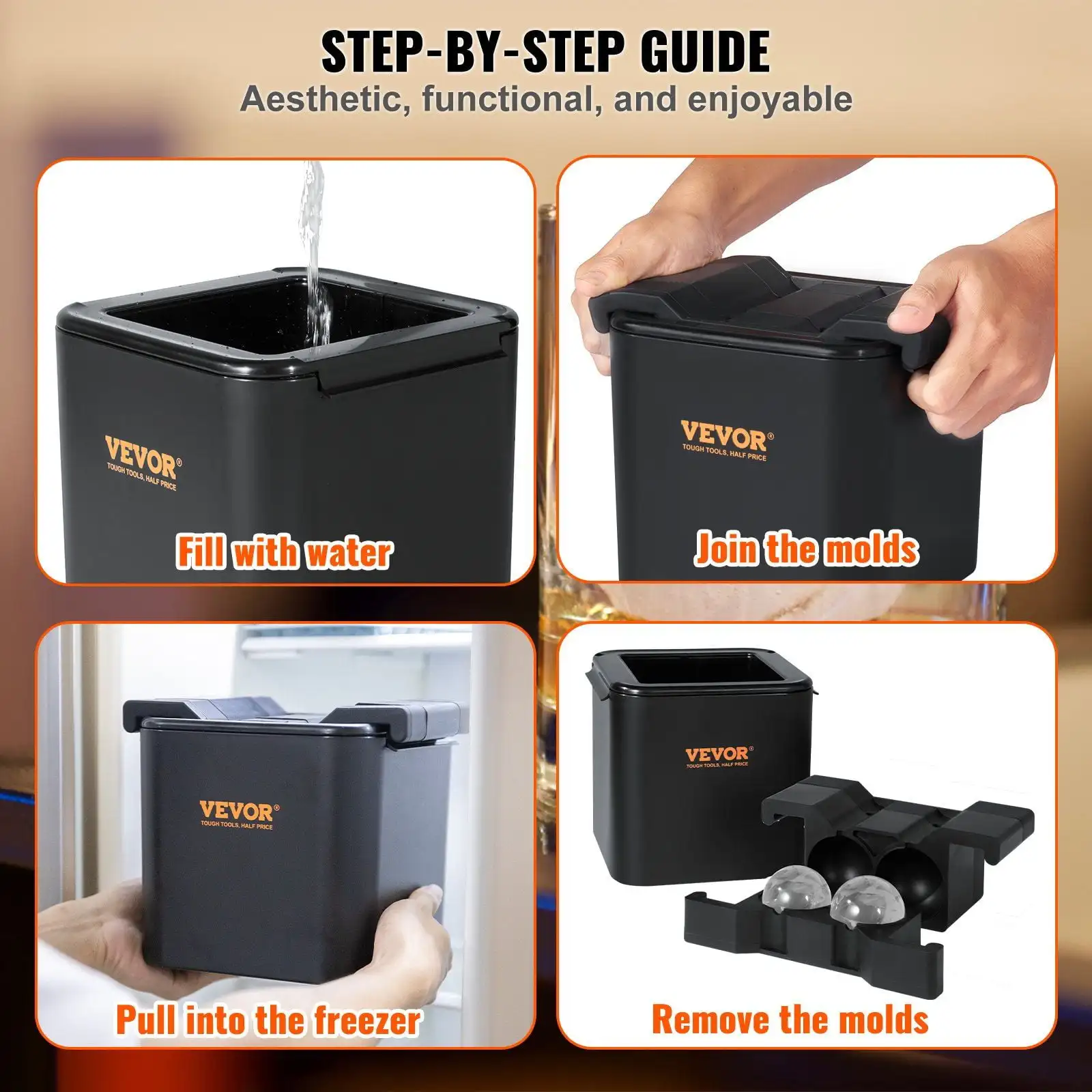 STEP-BY-STEP GUIDE
Aesthetic, functional, and enjoyable

VEVOR®
TOUGH TOOLS, HALF PRICE

Fill with water

VEVOR®
TOUGH TOOLS, HALF PRICE

Join the molds

VEVOR®
TOUGH TOOLS, HALF PRICE

Pull into the freezer

VEVOR®
TOUGH TOOLS, HALF PRICE

Remove the molds