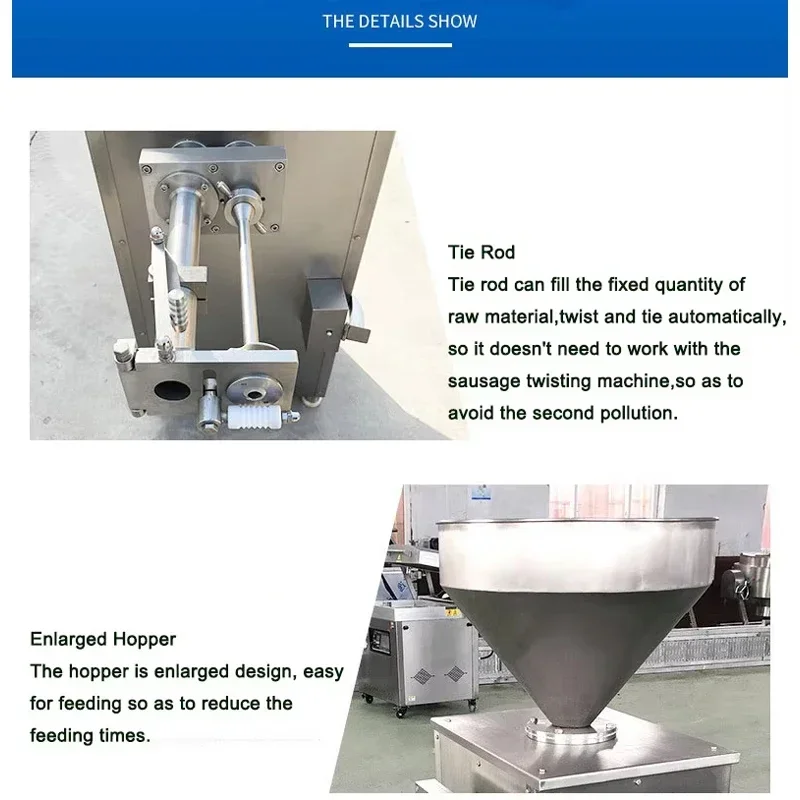 THE DETAILS SHOW

Tie Rod
Tie rod can fill the fixed quantity of raw material,twist and tie automatically, so it doesn't need to work with the sausage twisting machine,so as to avoid the second pollution.

Enlarged Hopper
The hopper is enlarged design, easy for feeding so as to reduce the feeding times.