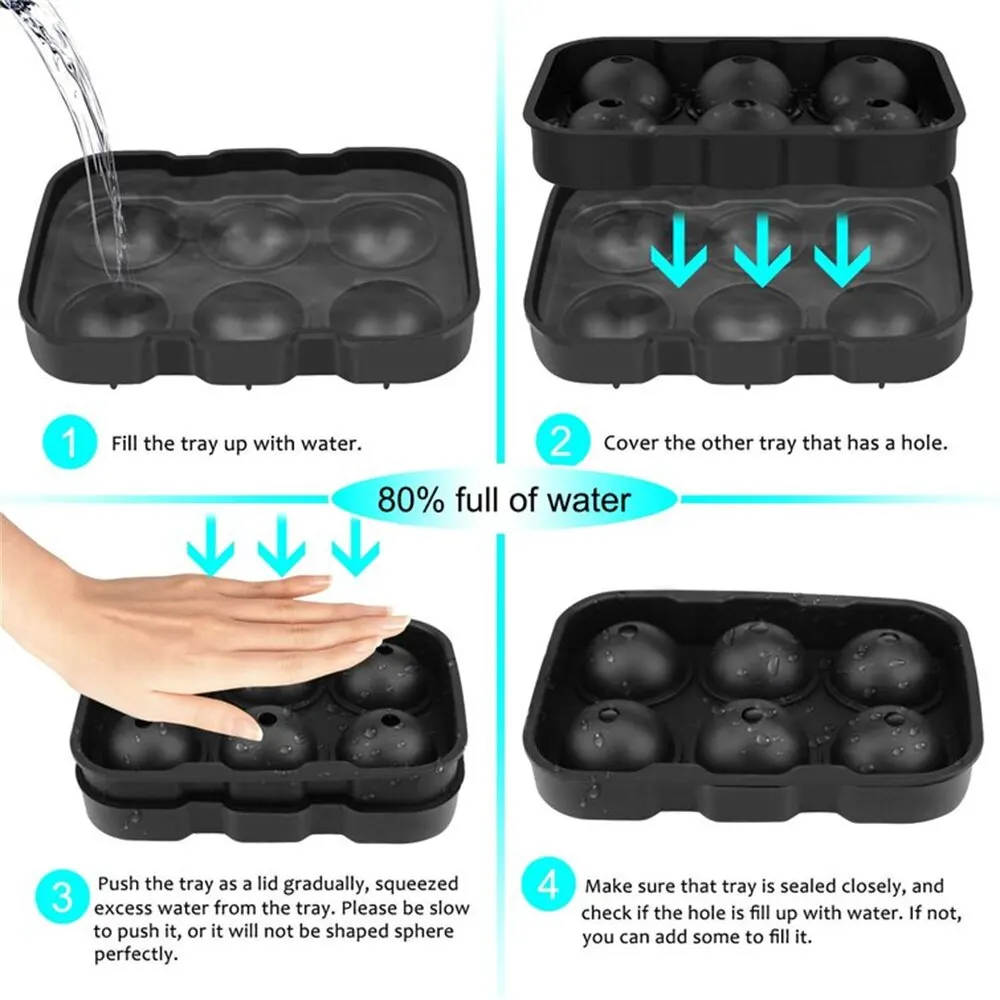 1 Fill the tray up with water.

2 Cover the other tray that has a hole.

80% full of water

3 Push the tray as a lid gradually, squeezed excess water from the tray. Please be slow to push it, or it will not be shaped sphere perfectly.

4 Make sure that tray is sealed closely, and check if the hole is fill up with water. If not, you can add some to fill it.