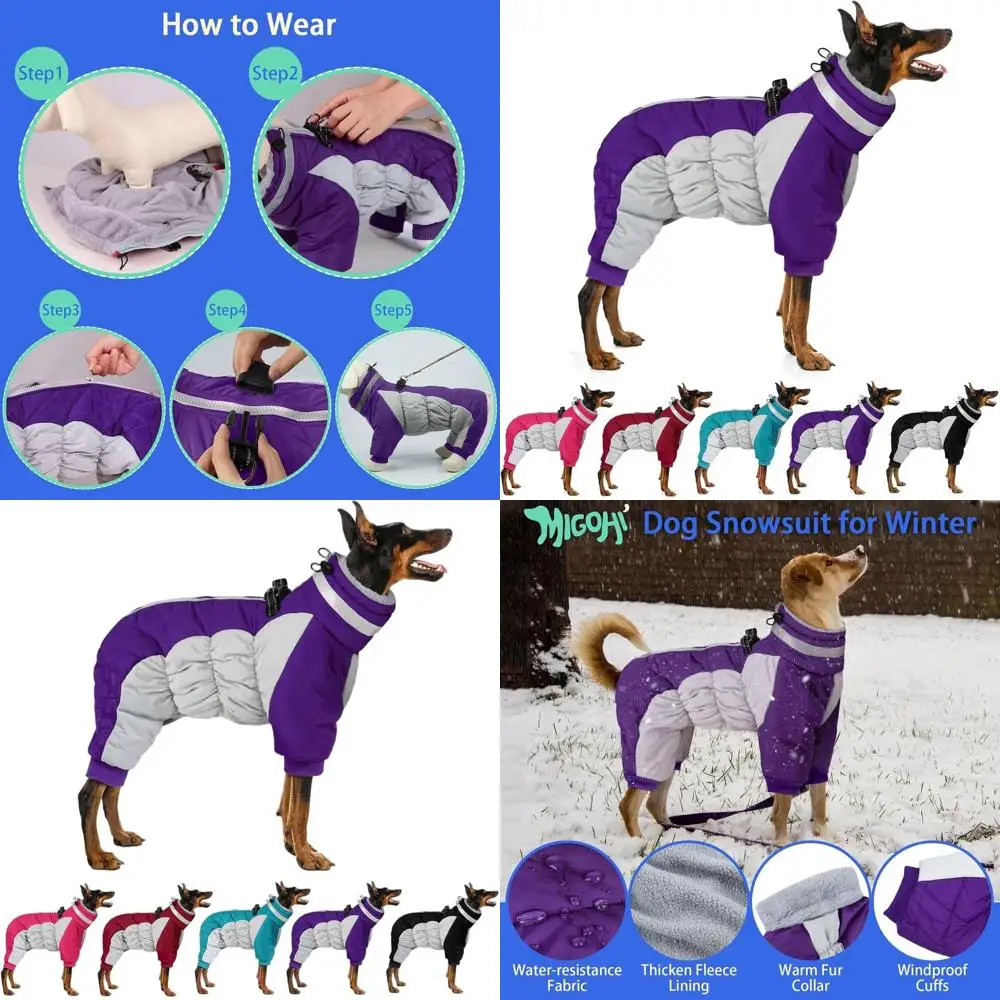 How to Wear

Step1

Step2

Step3

Step4

Step5

MIGOHI Dog Snowsuit for Winter

Water-resistance Fabric

Thicken Fleece Lining

Warm Fur Collar

Windproof Cuffs