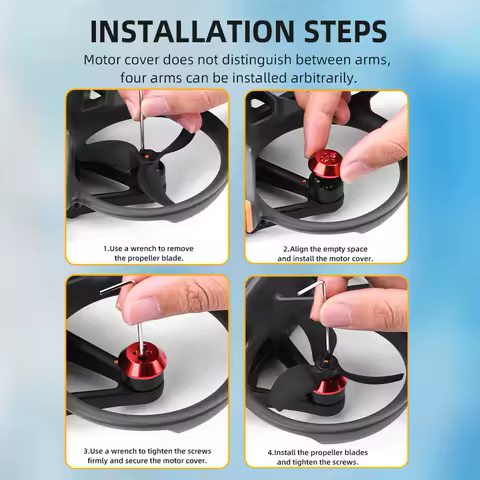 INSTALLATION STEPS

Motor cover does not distinguish between arms, four arms can be installed arbitrarily.

1.Use a wrench to remove the propeller blade.

2.Align the empty space and install the motor cover.

3.Use a wrench to tighten the screws firmly and secure the motor cover.

4.Install the propeller blades and tighten the screws.