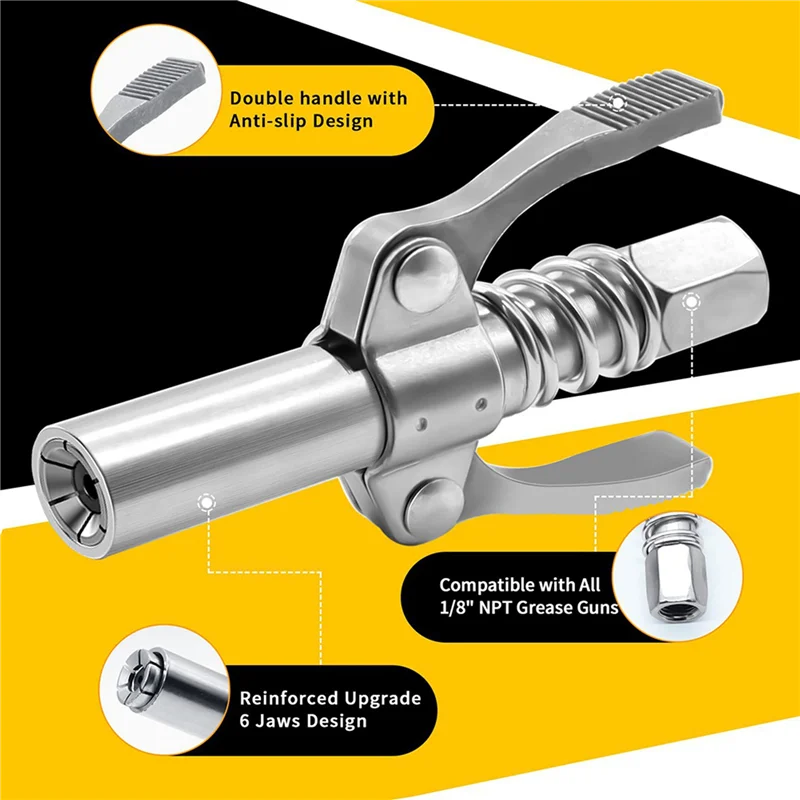 Double handle with Anti-slip Design

Compatible with All 1/8" NPT Grease Guns

Reinforced Upgrade 6 Jaws Design