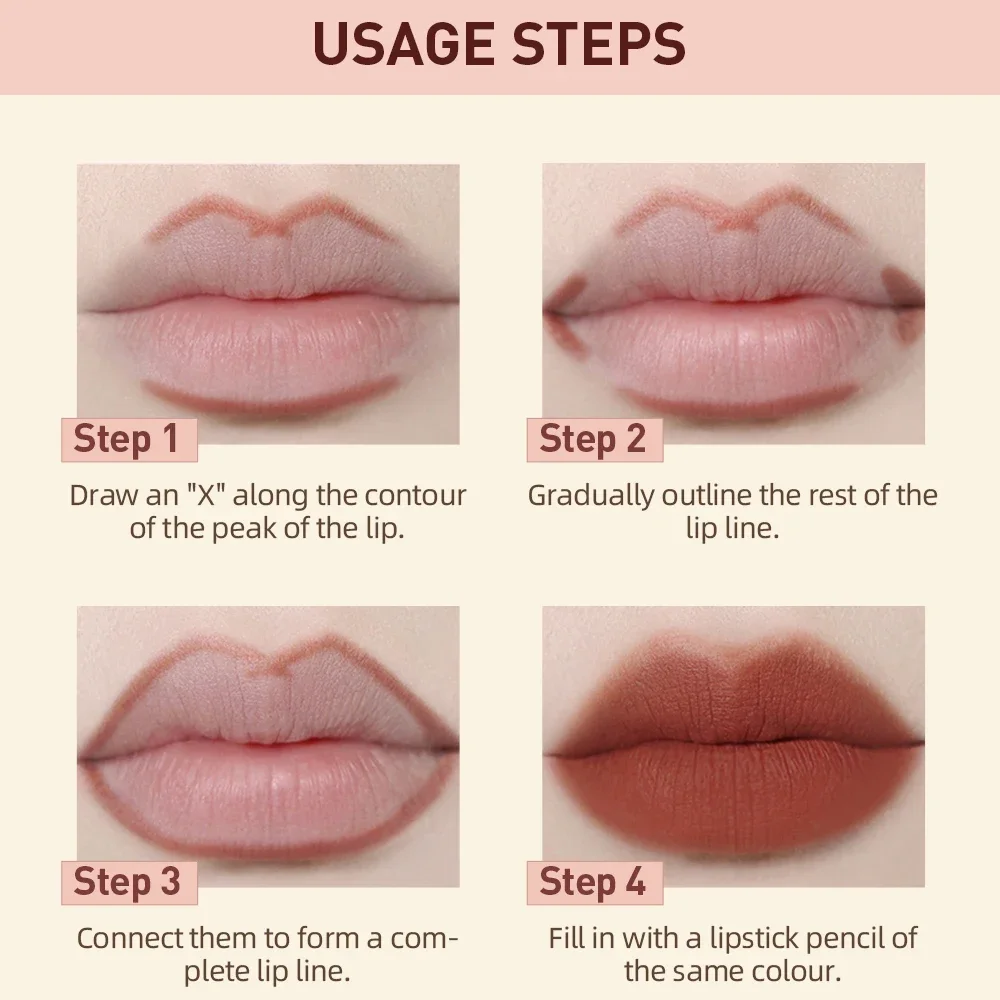 USAGE STEPS

Step 1

Draw an "X" along the contour of the peak of the lip.

Step 2

Gradually outline the rest of the lip line.

Step 3

Connect them to form a complete lip line.

Step 4

Fill in with a lipstick pencil of the same colour.