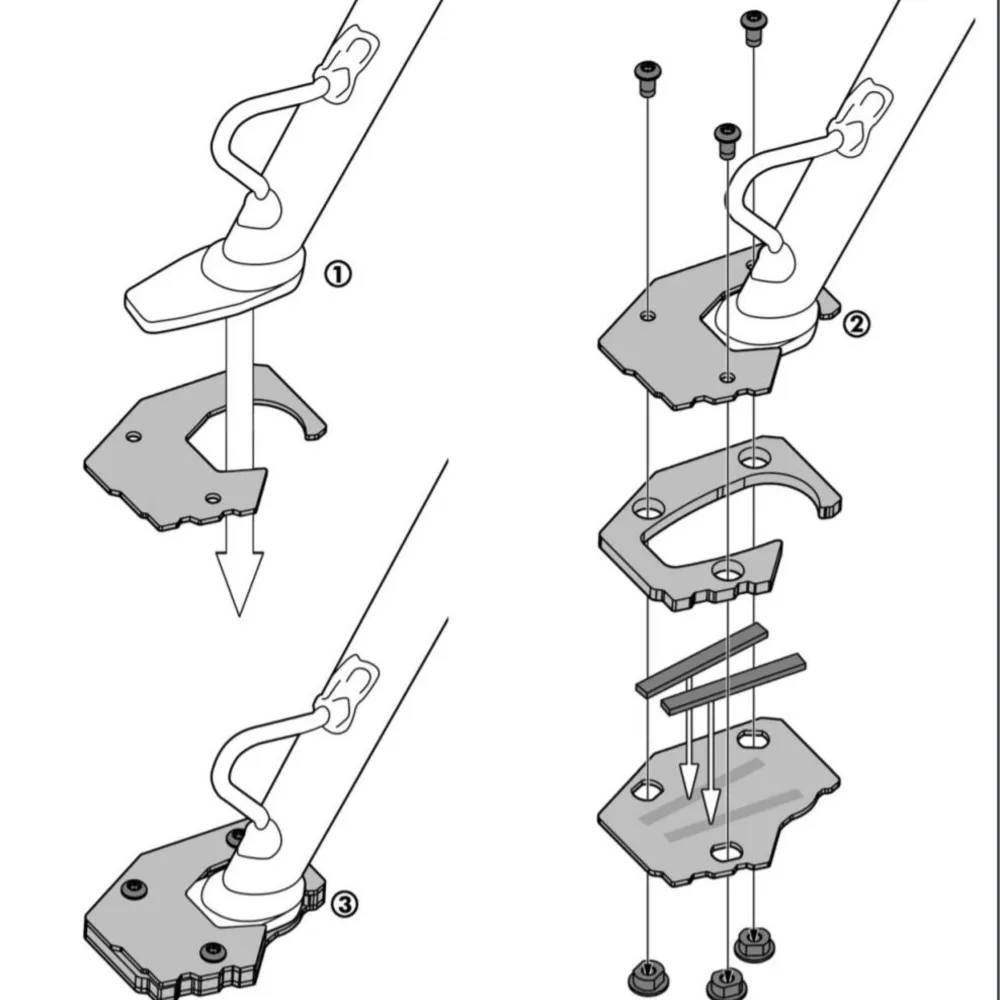 ①
②
③