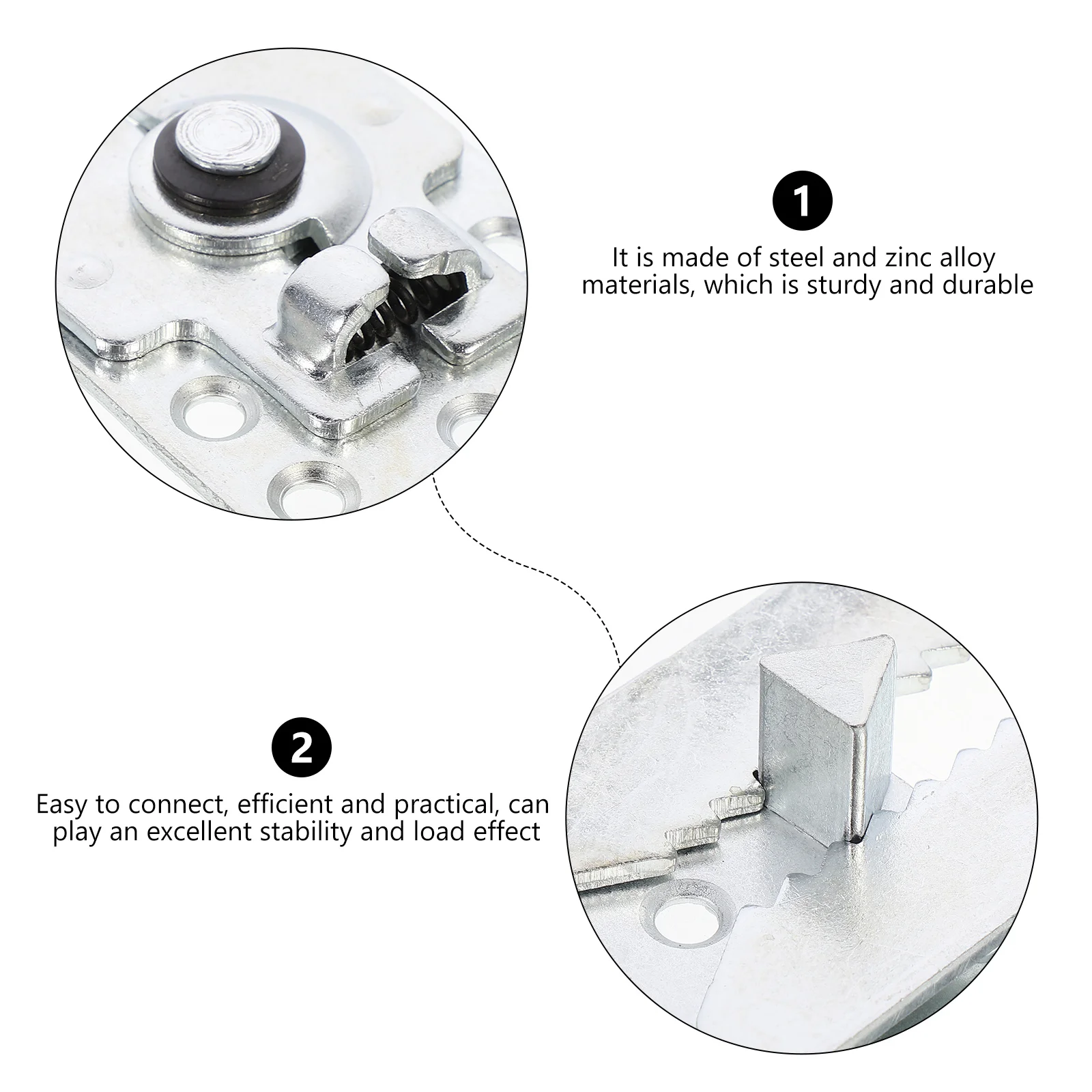 1

It is made of steel and zinc alloy materials, which is sturdy and durable

2

Easy to connect, efficient and practical, can play an excellent stability and load effect