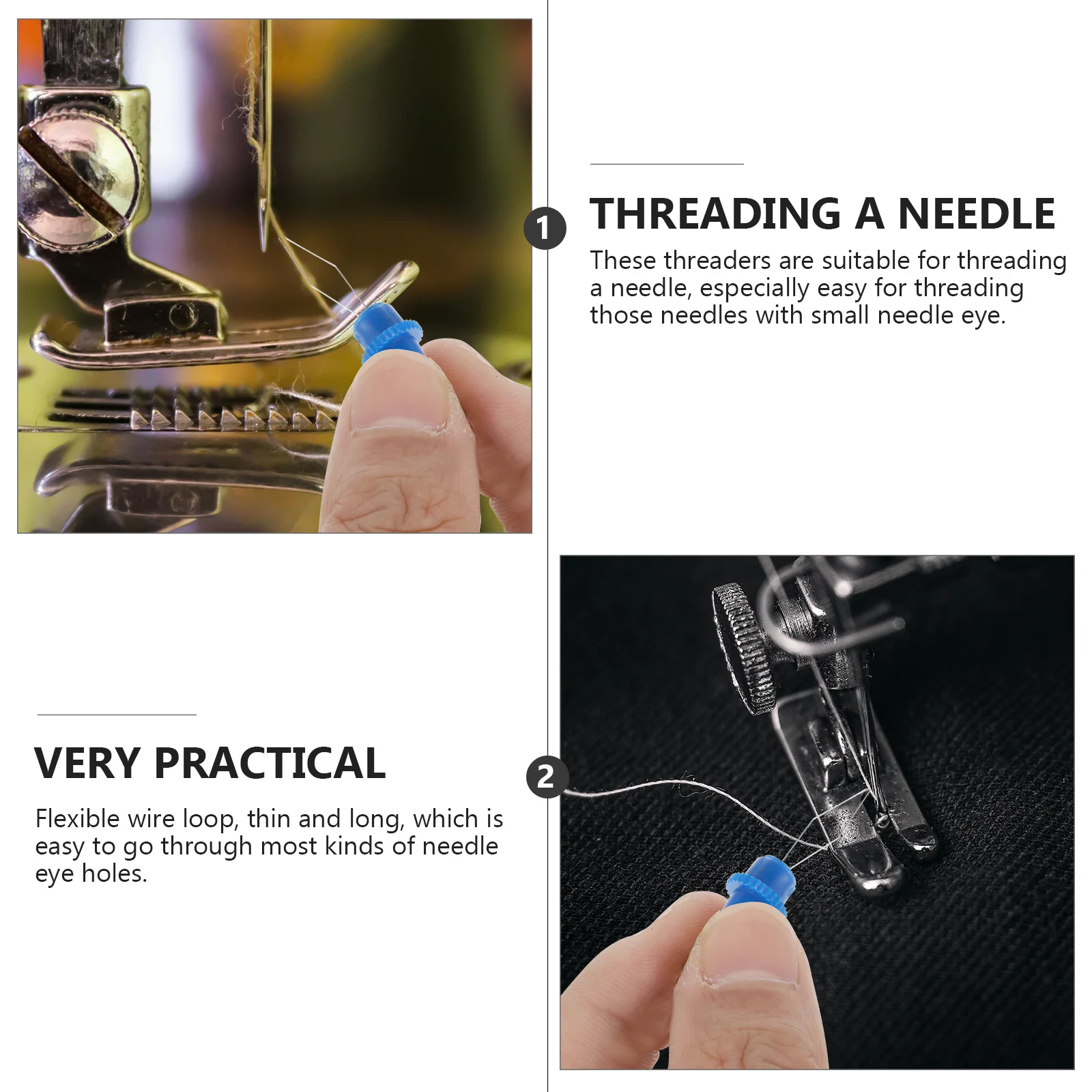 1

THREADING A NEEDLE

These threaders are suitable for threading a needle, especially easy for threading those needles with small needle eye.

VERY PRACTICAL

Flexible wire loop, thin and long, which is easy to go through most kinds of needle eye holes.

2