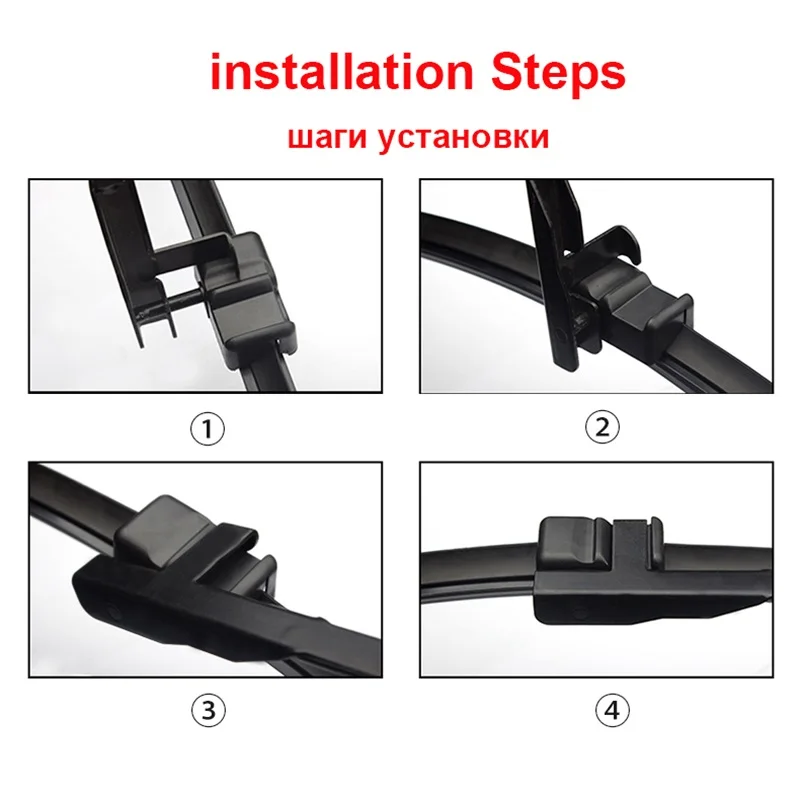 installation Steps

шаги установки

①

②

③

④