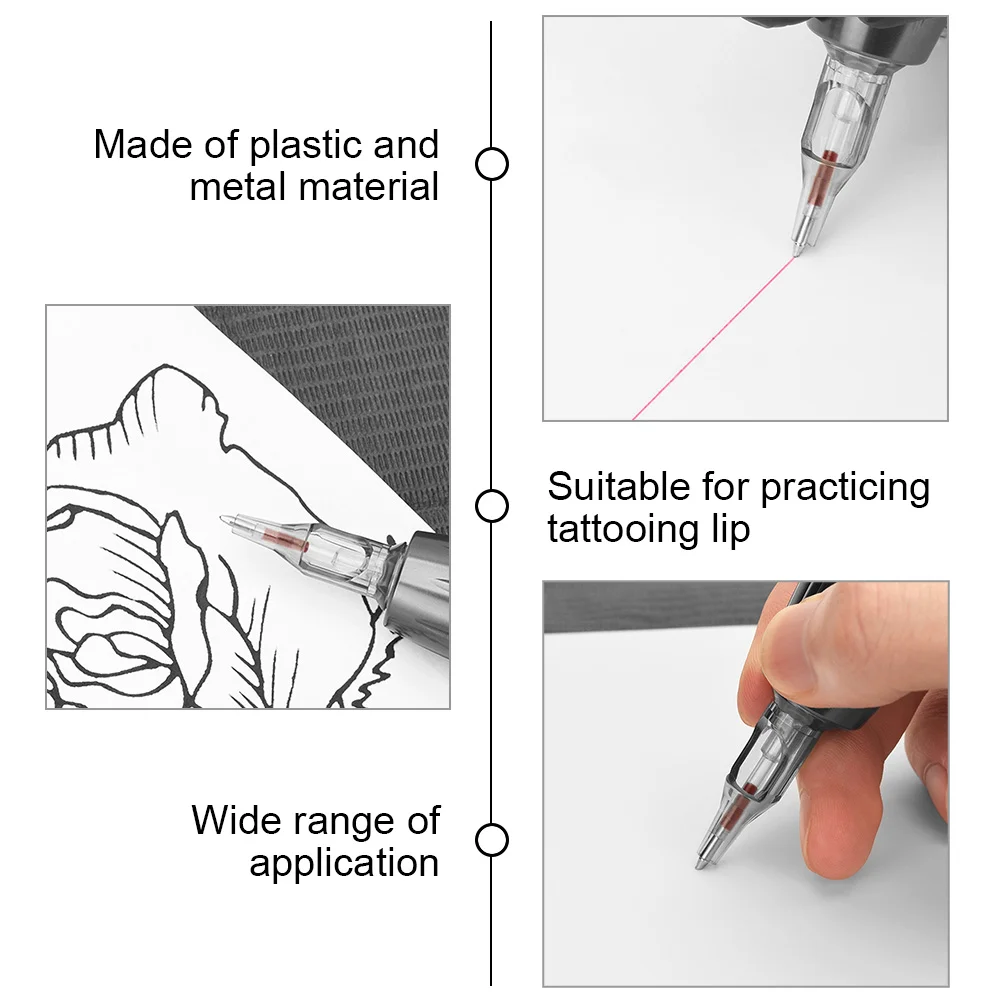 Made of plastic and metal material

Suitable for practicing tattooing lip

Wide range of application