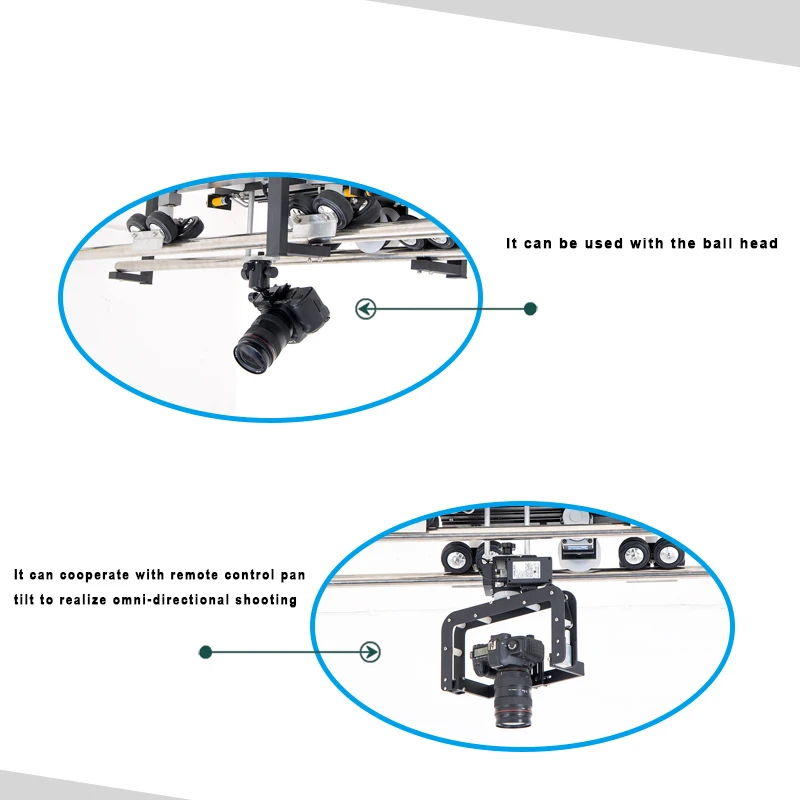 It can be used with the ball head

It can cooperate with remote control pan tilt to realize omni-directional shooting