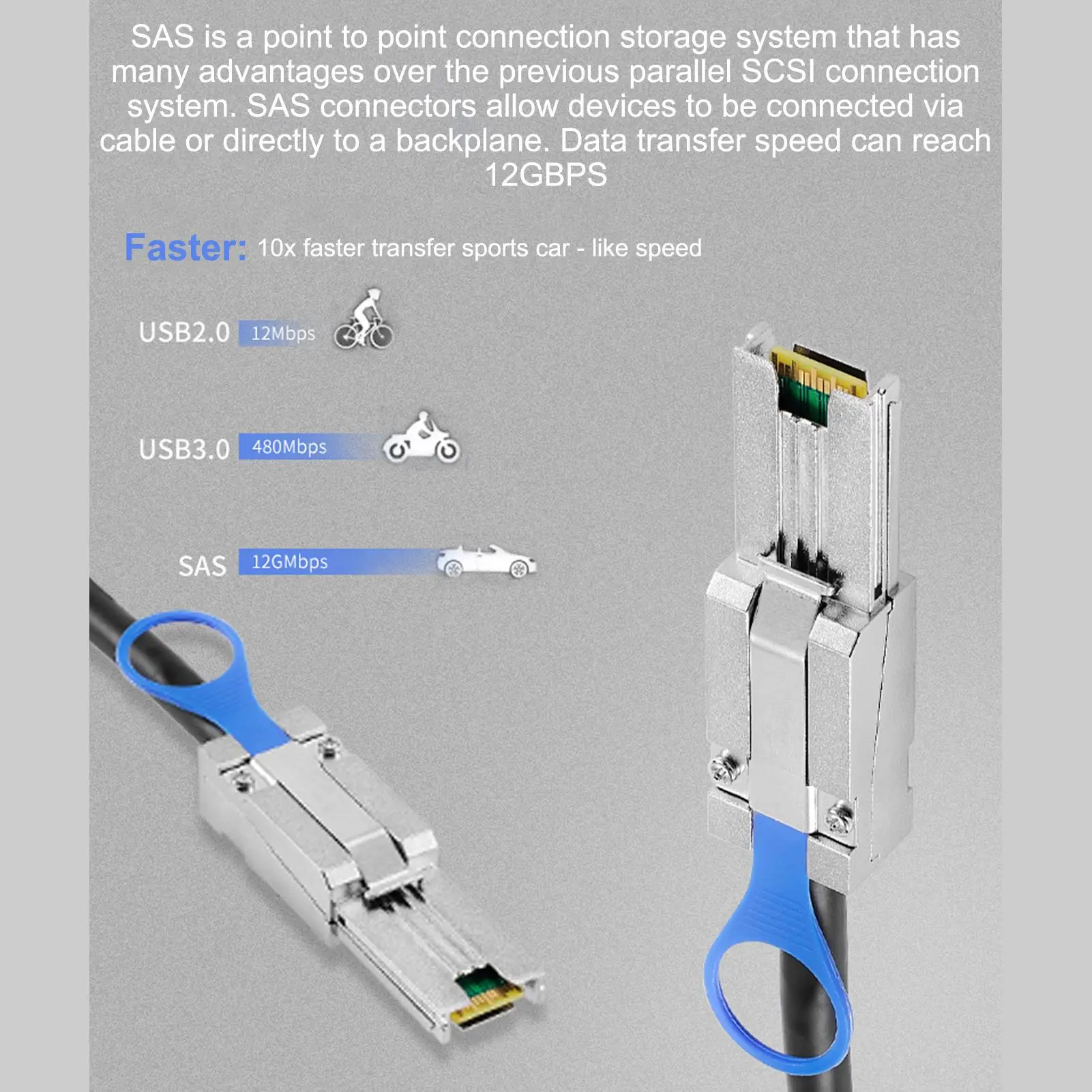 SAS is a point to point connection storage system that has many advantages over the previous parallel SCSI connection system. SAS connectors allow devices to be connected via cable or directly to a backplane. Data transfer speed can reach 12GBPS

Faster: 10x faster transfer sports car - like speed

USB2.0 12Mbps

USB3.0 480Mbps

SAS 12GMbps