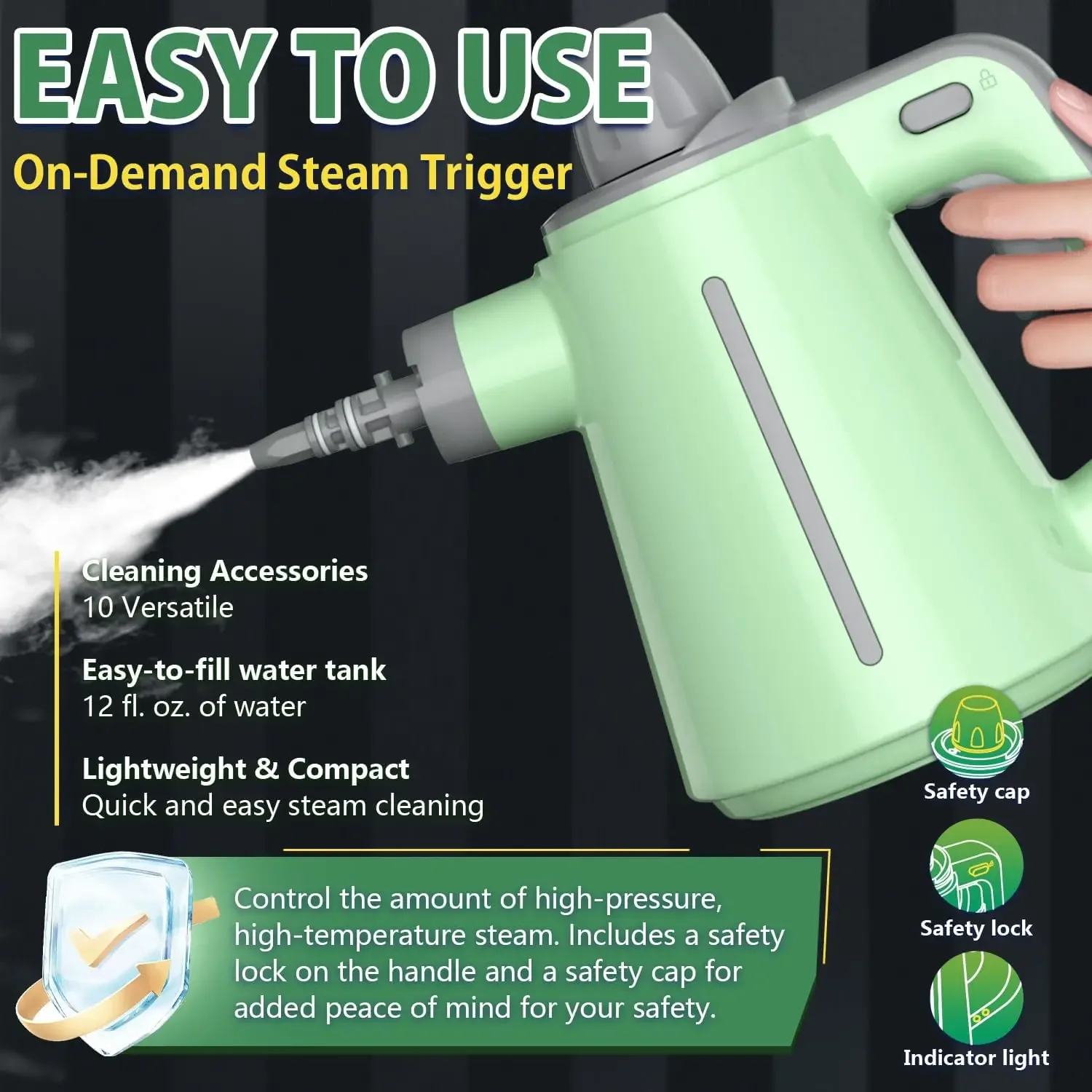 EASY TO USE

On-Demand Steam Trigger

Cleaning Accessories
10 Versatile

Easy-to-fill water tank
12 fl. oz. of water

Lightweight & Compact
Quick and easy steam cleaning

Control the amount of high-pressure, high-temperature steam. Includes a safety lock on the handle and a safety cap for added peace of mind for your safety.

Safety cap

Safety lock

Indicator light