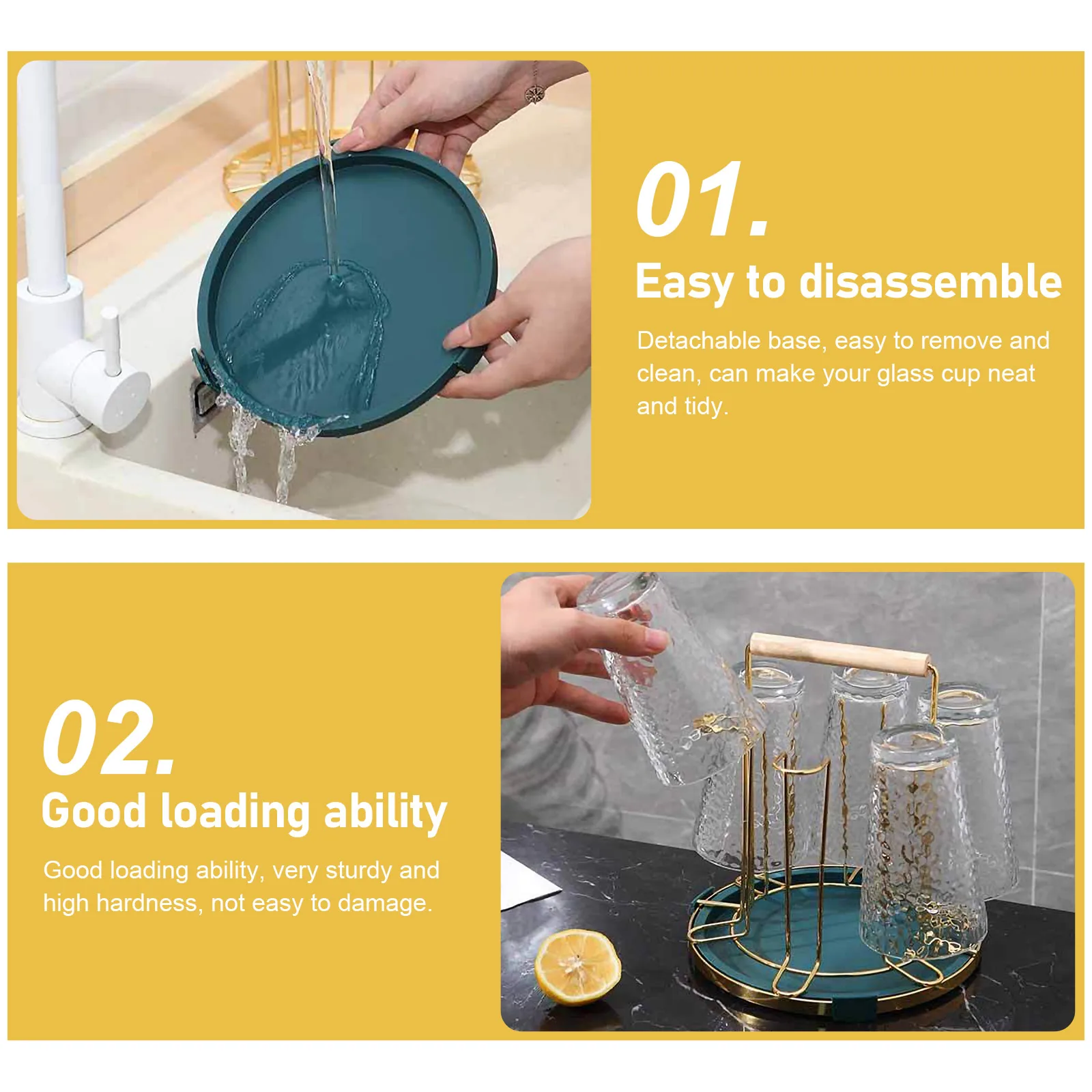 01.

Easy to disassemble

Detachable base, easy to remove and clean, can make your glass cup neat and tidy.

02.

Good loading ability

Good loading ability, very sturdy and high hardness, not easy to damage.