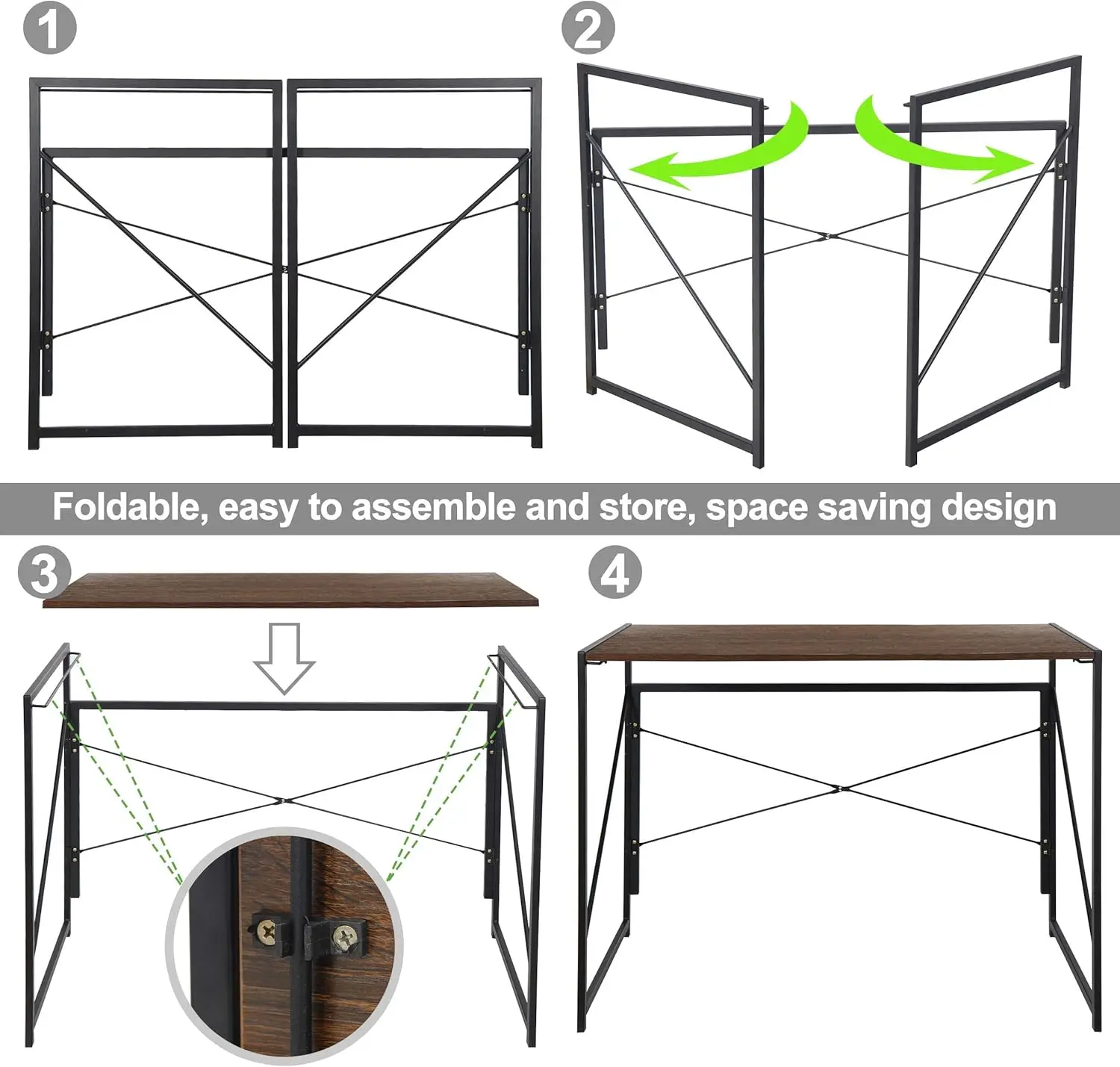 1

2

Foldable, easy to assemble and store, space saving design

3

4