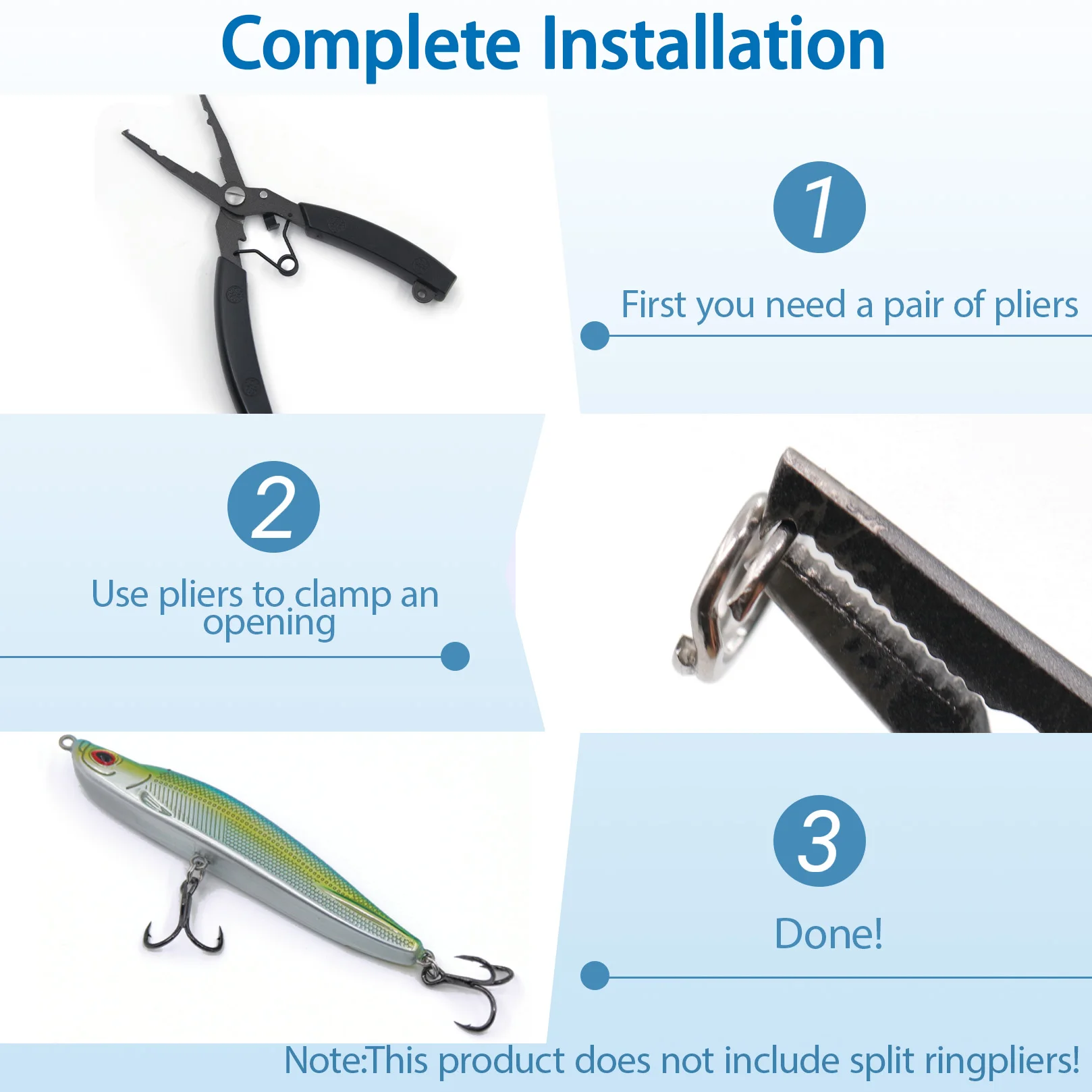 Complete Installation

1

First you need a pair of pliers

2

Use pliers to clamp an opening

3

Done!

Note:This product does not include split ringpliers!