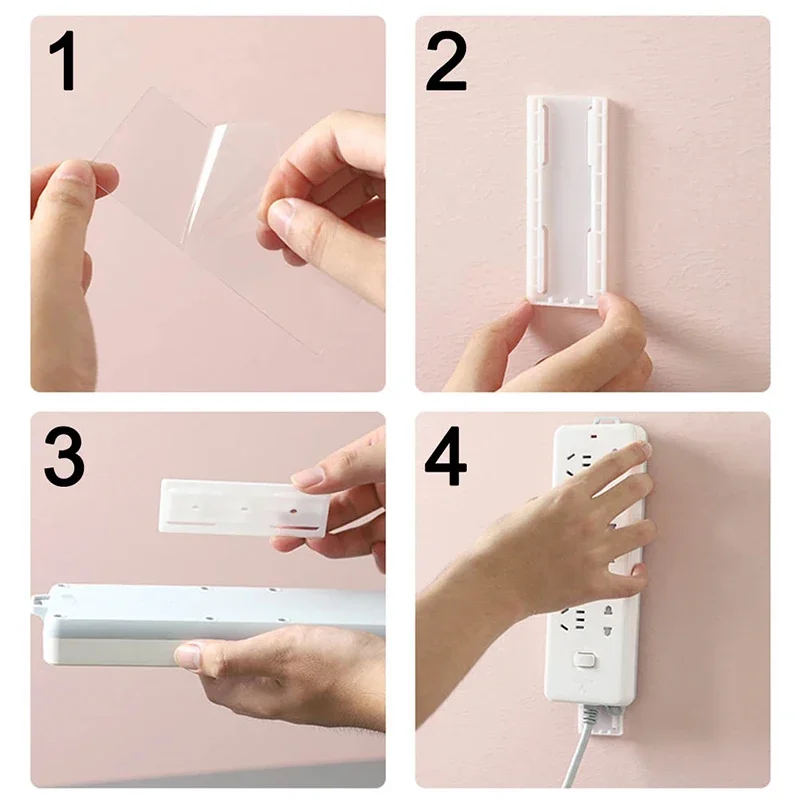 1

2

3

4