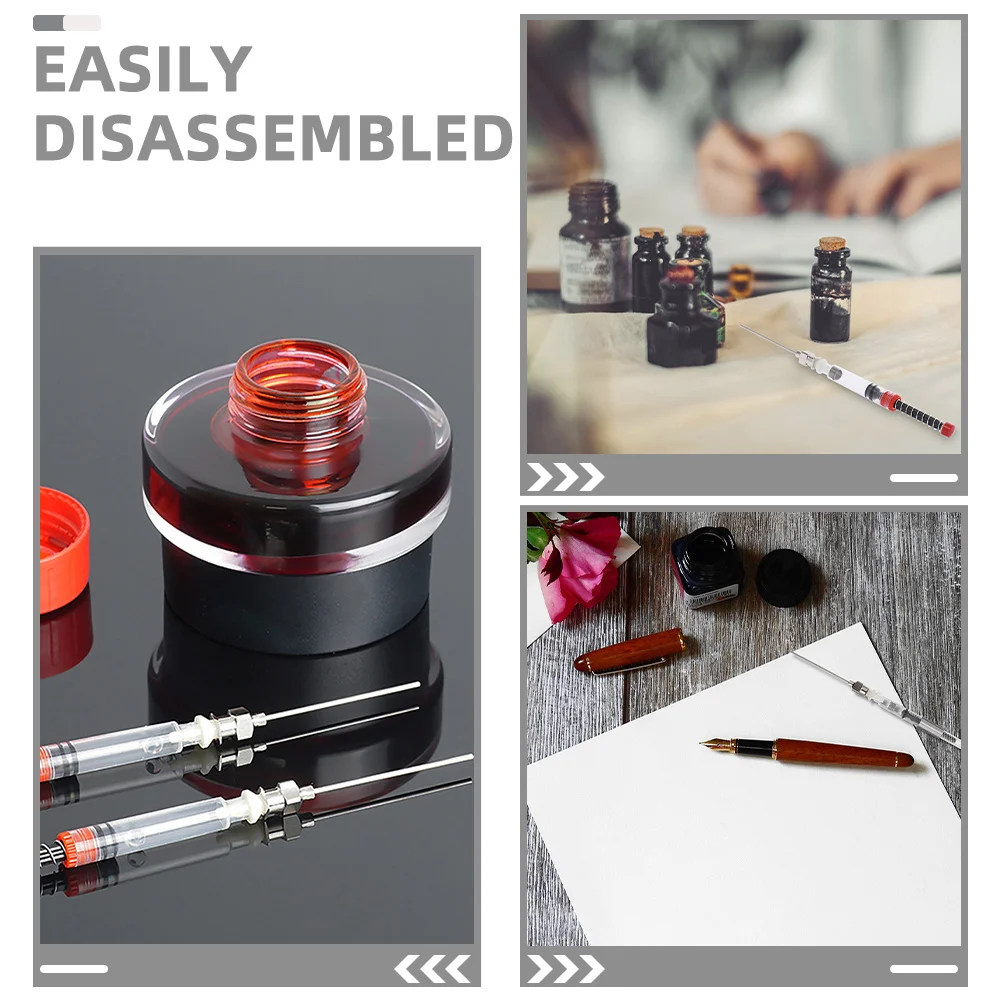 EASILY
DISASSEMBLED