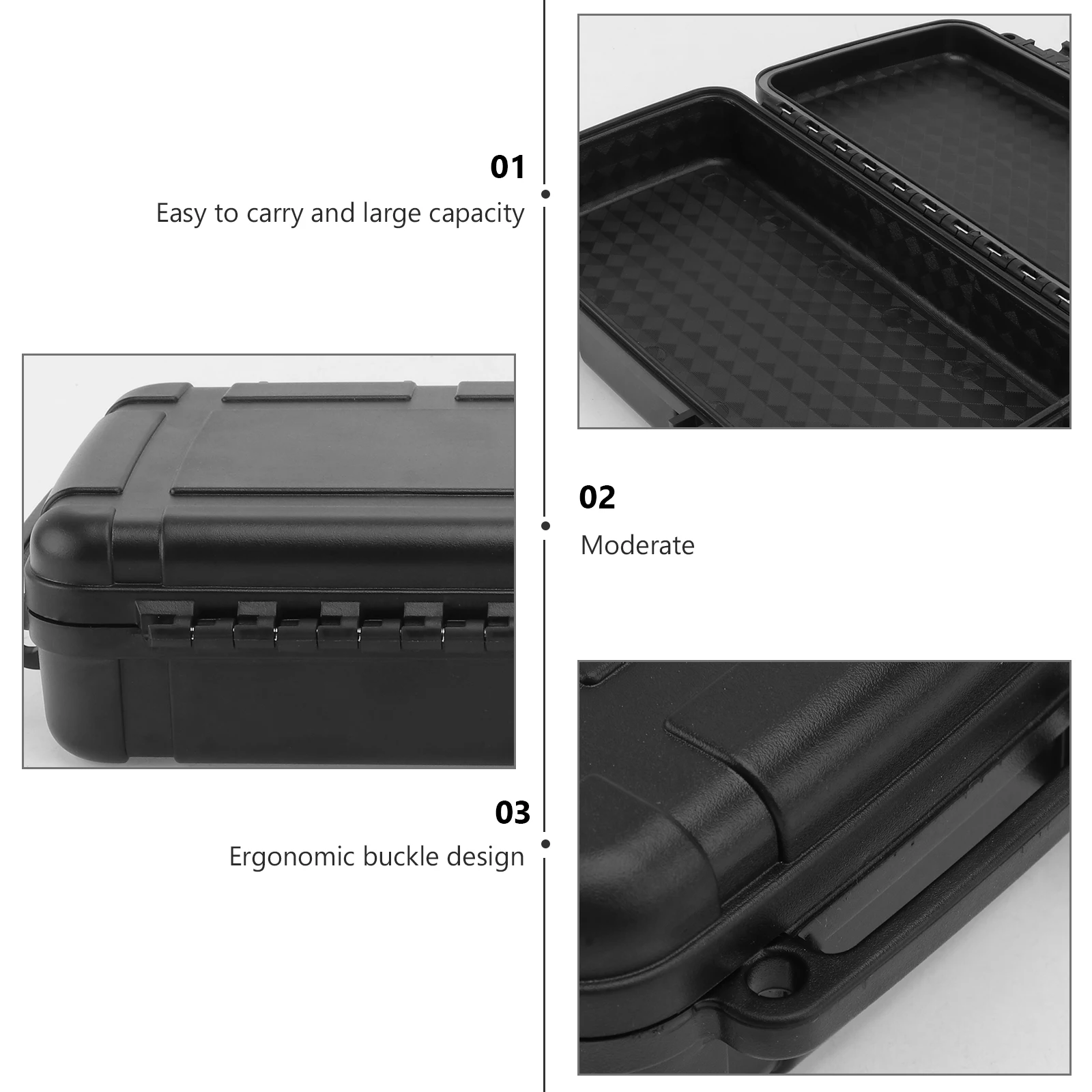 01
Easy to carry and large capacity

02
Moderate

03
Ergonomic buckle design