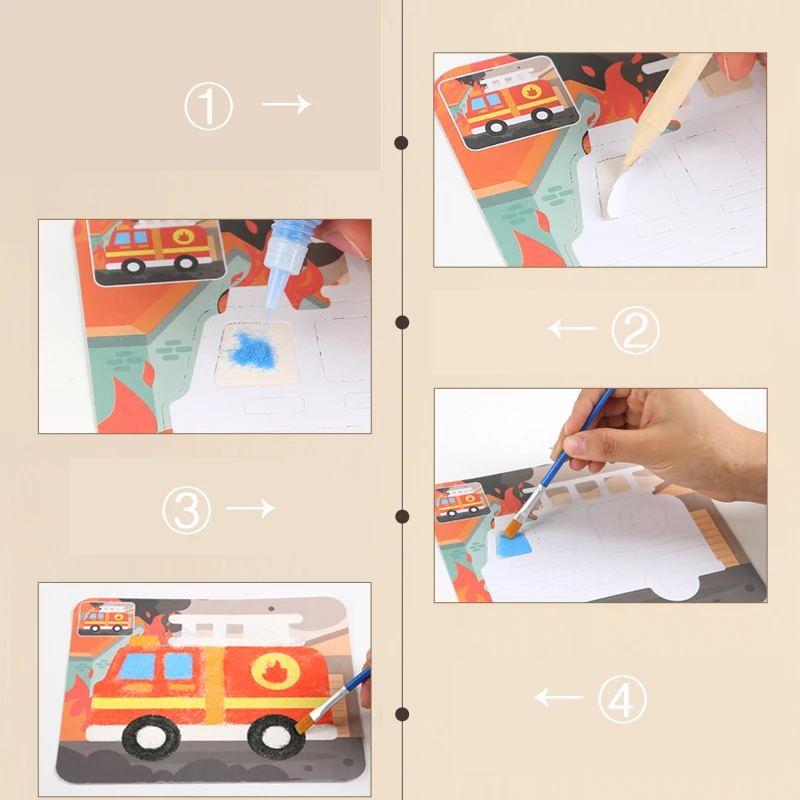 ① →

← ②

③ →

← ④