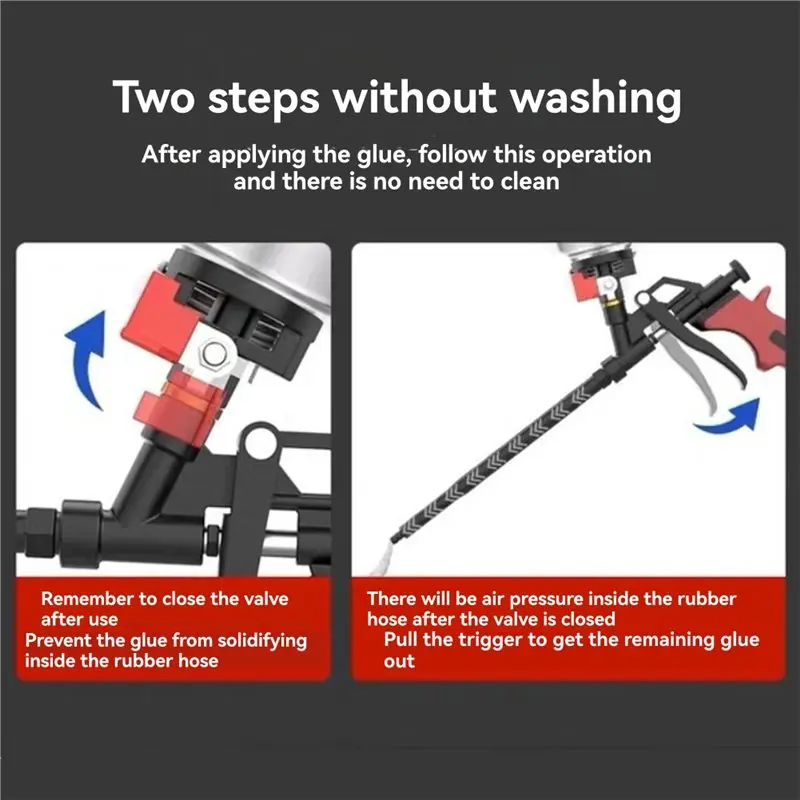 Two steps without washing

After applying the glue, follow this operation and there is no need to clean

Remember to close the valve after use
Prevent the glue from solidifying inside the rubber hose

There will be air pressure inside the rubber hose after the valve is closed
Pull the trigger to get the remaining glue out