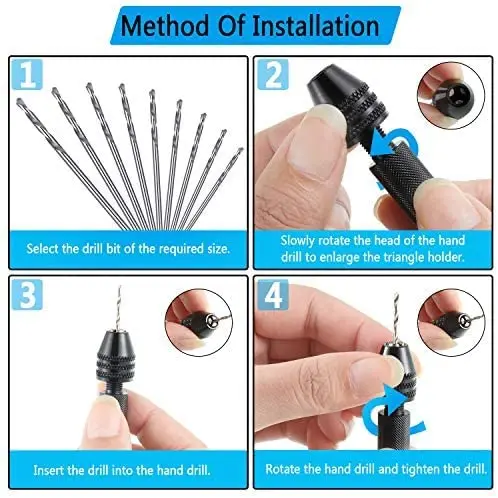 Method Of Installation

1

Select the drill bit of the required size.

2

Slowly rotate the head of the hand drill to enlarge the triangle holder.

3

Insert the drill into the hand drill.

4

Rotate the hand drill and tighten the drill.