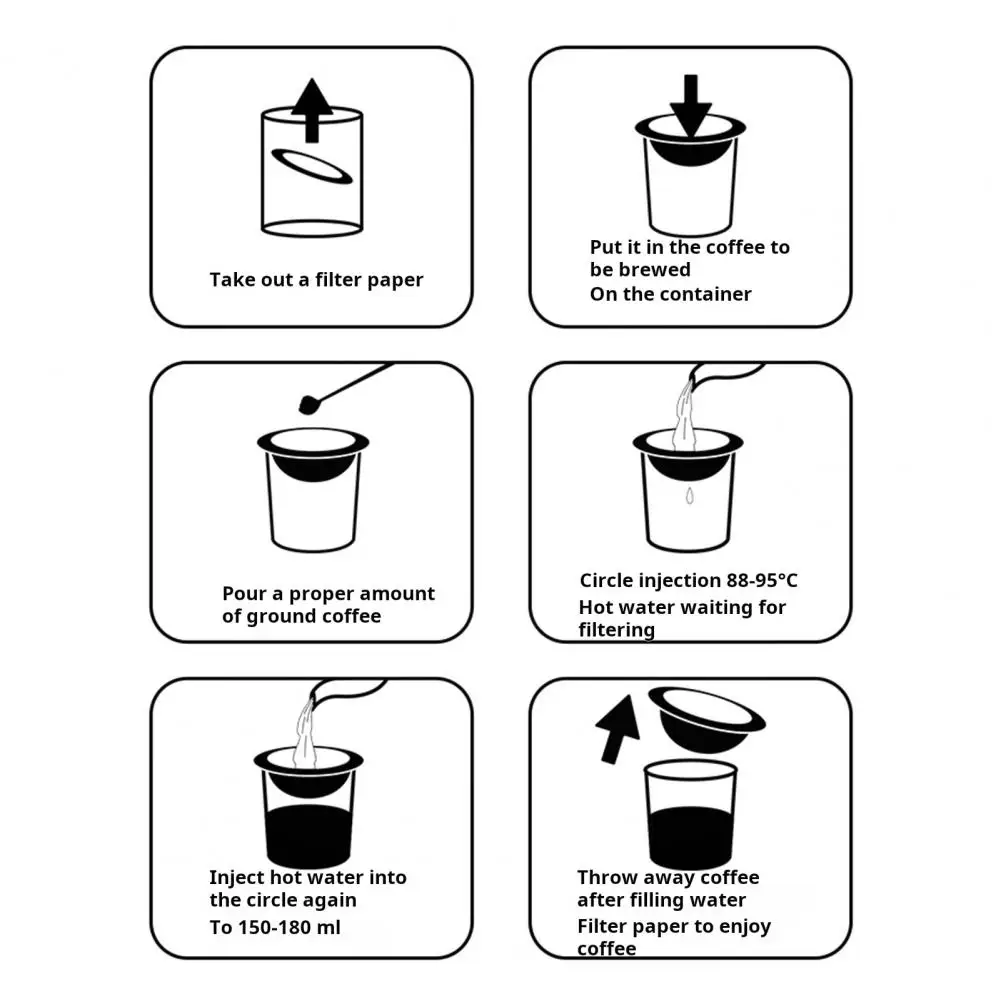 Take out a filter paper

Put it in the coffee to be brewed
On the container

Pour a proper amount of ground coffee

Circle injection 88-95°C
Hot water waiting for filtering

Inject hot water into the circle again
To 150-180 ml

Throw away coffee after filling water
Filter paper to enjoy coffee