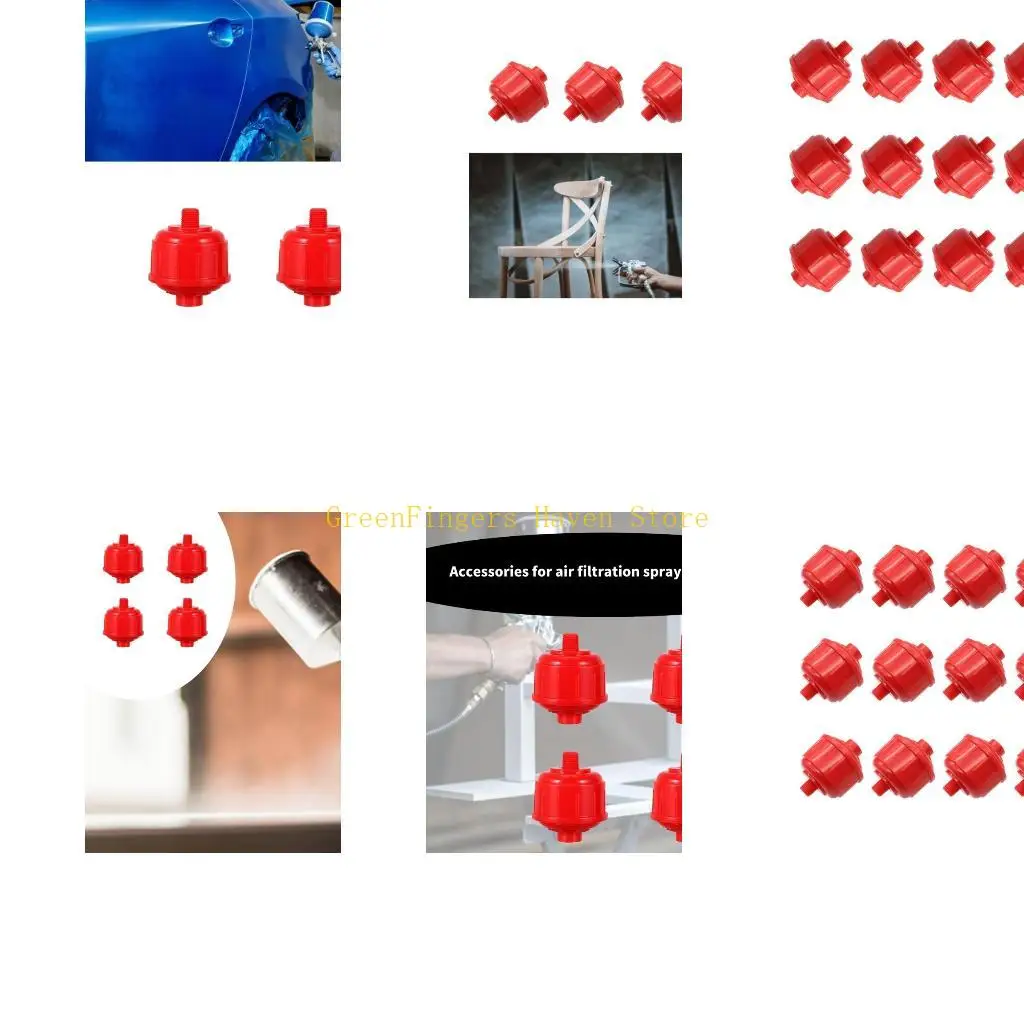 GreenFingers Haven Store

Accessories for air filtration spray