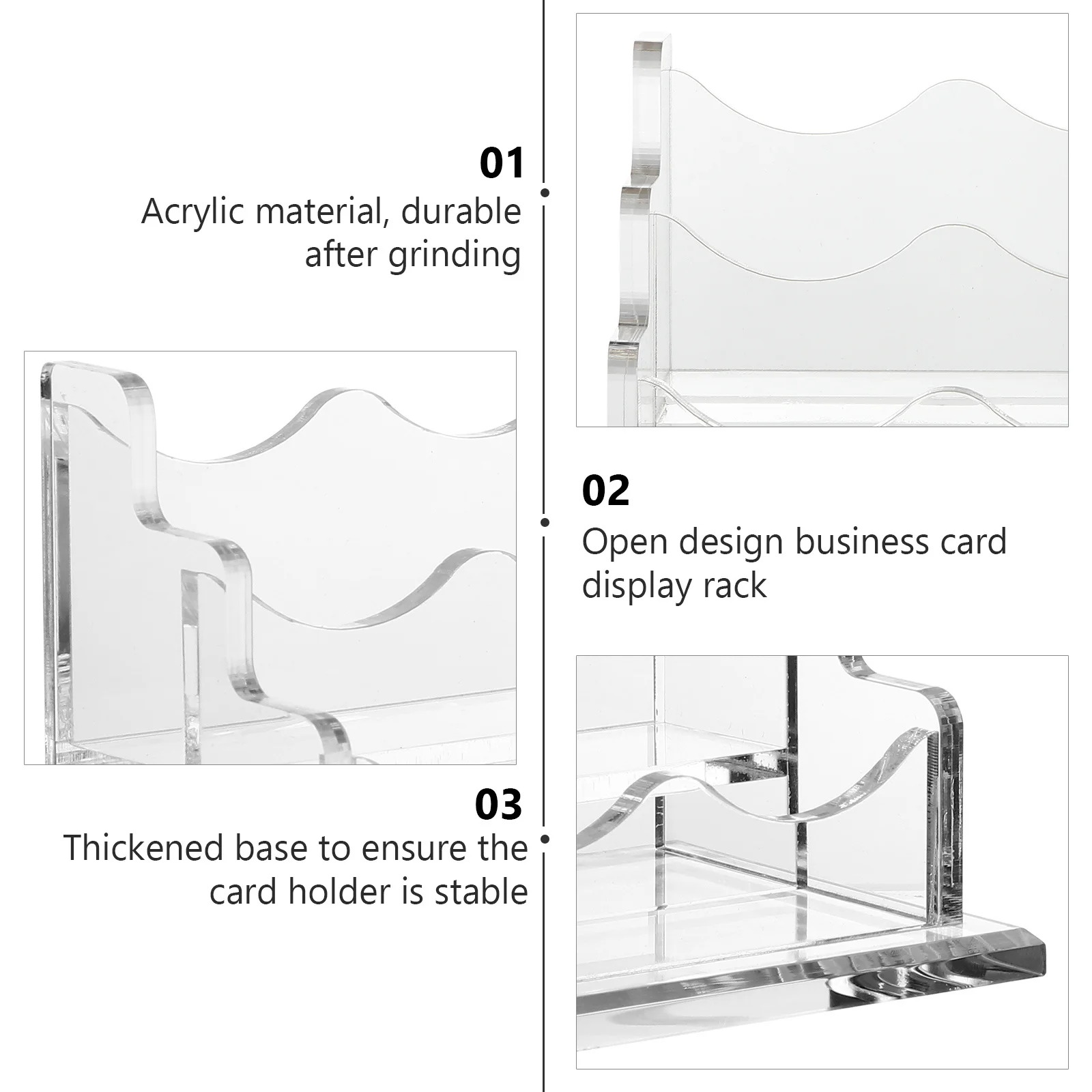 01
Acrylic material, durable after grinding

02
Open design business card display rack

03
Thickened base to ensure the card holder is stable