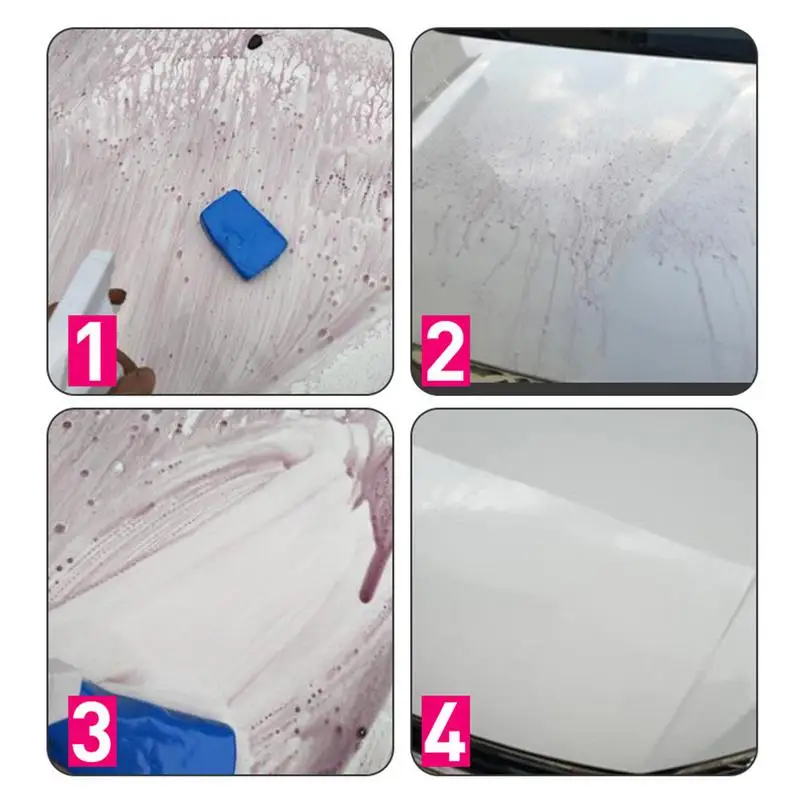 1

2

3

4