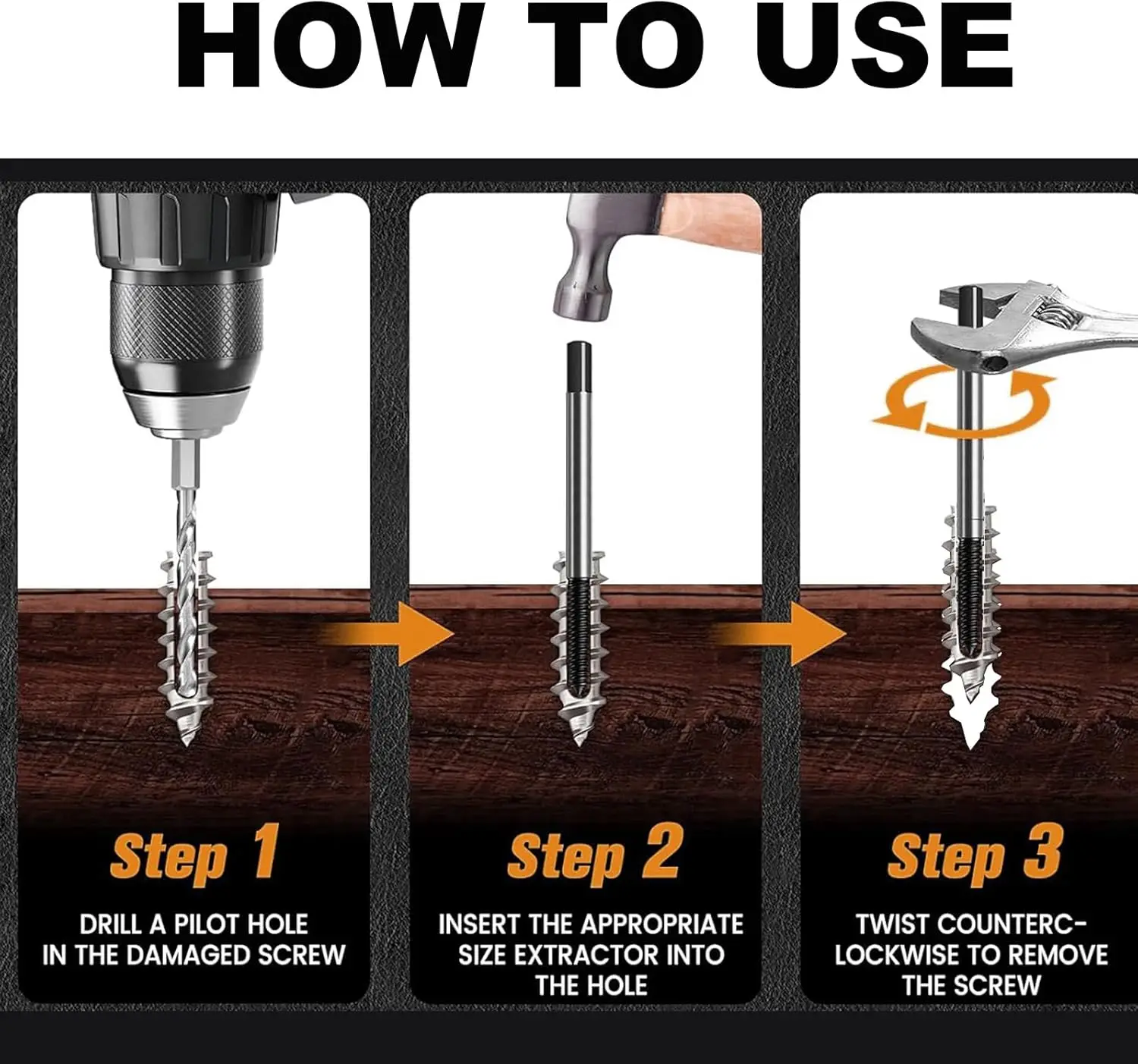 HOW TO USE

Step 1
DRILL A PILOT HOLE IN THE DAMAGED SCREW

Step 2
INSERT THE APPROPRIATE SIZE EXTRACTOR INTO THE HOLE

Step 3
TWIST COUNTERCLOCKWISE TO REMOVE THE SCREW