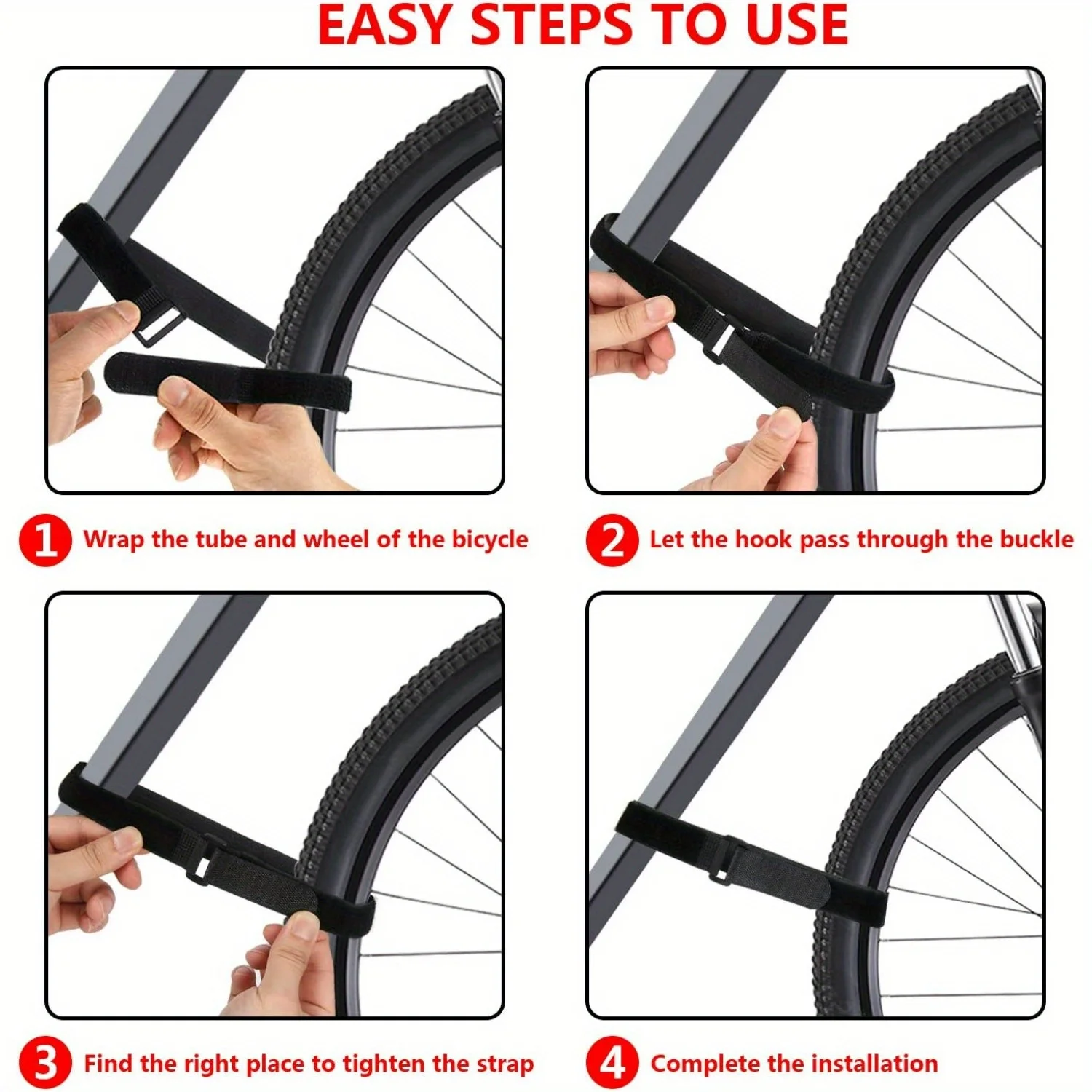 EASY STEPS TO USE

1 Wrap the tube and wheel of the bicycle

2 Let the hook pass through the buckle

3 Find the right place to tighten the strap

4 Complete the installation