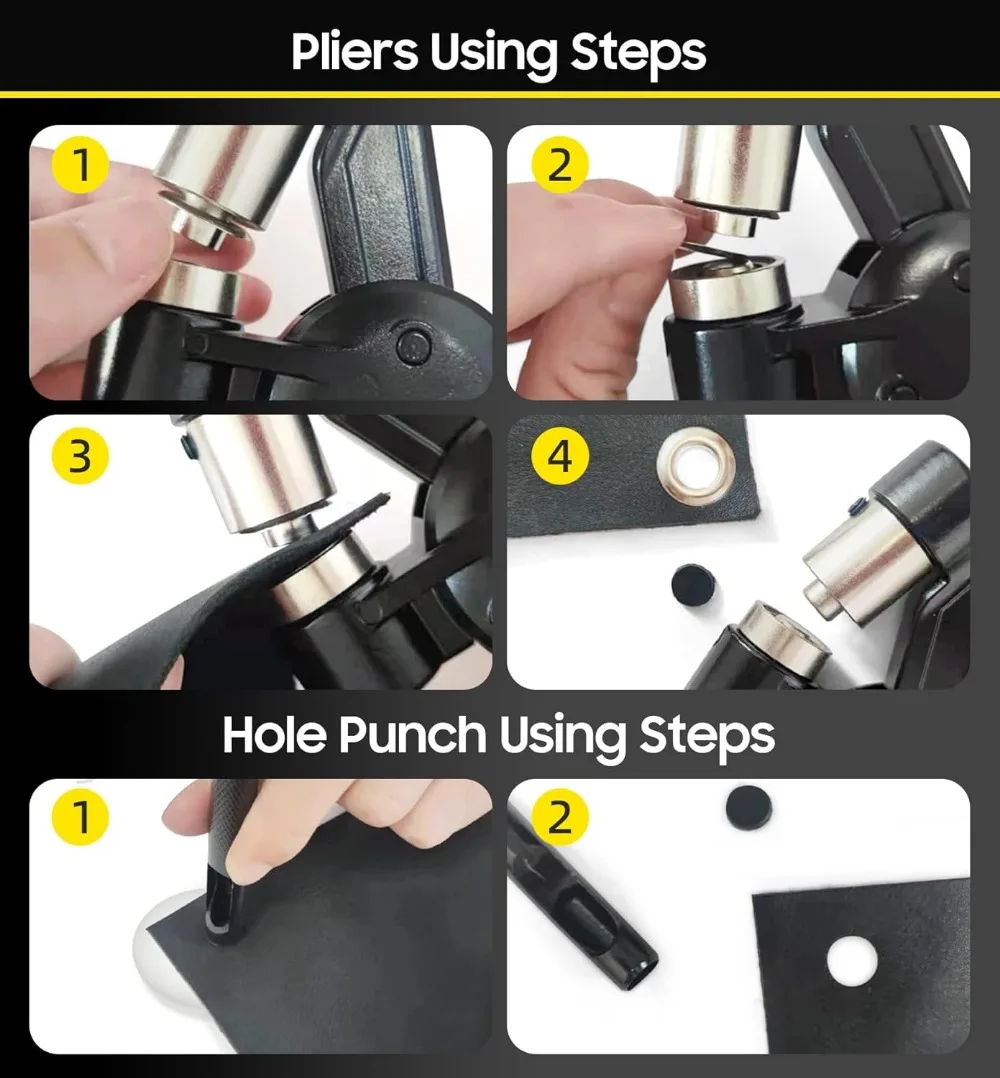 Pliers Using Steps

1

2

3

4

Hole Punch Using Steps

1

2