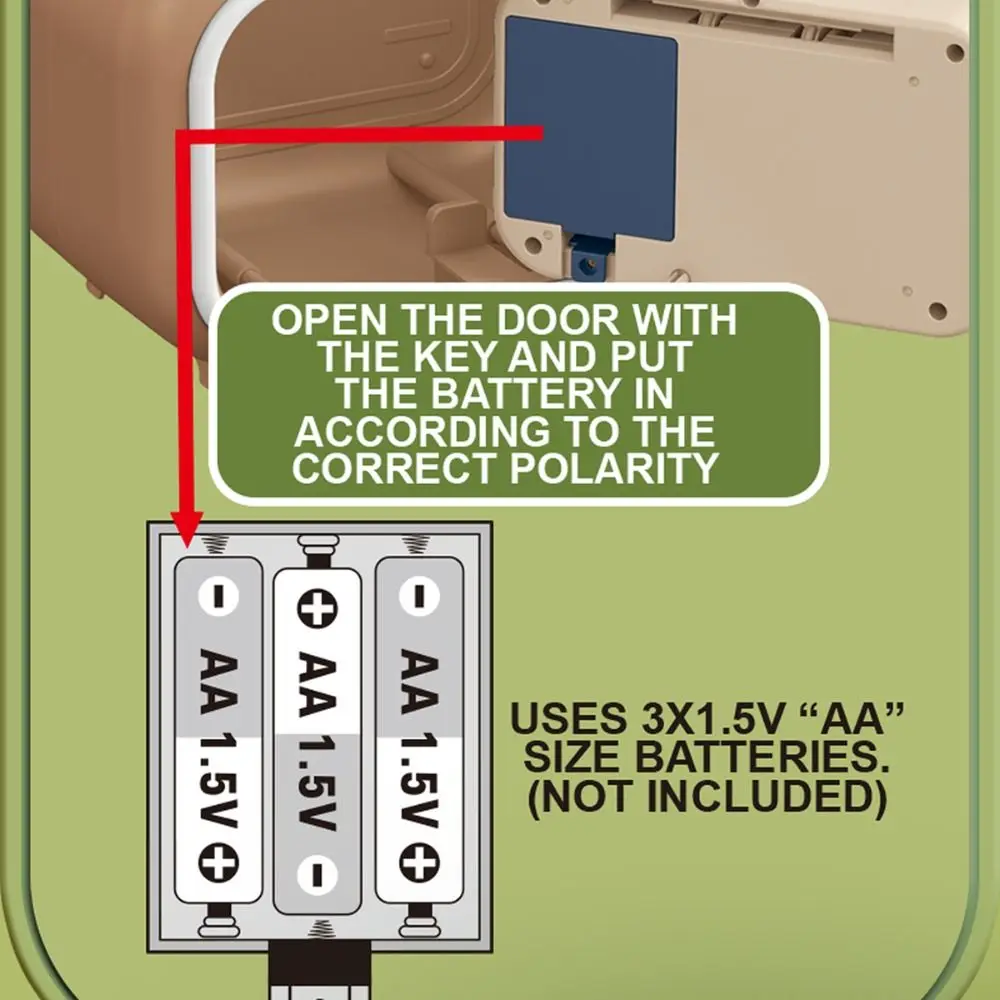 OPEN THE DOOR WITH THE KEY AND PUT THE BATTERY IN ACCORDING TO THE CORRECT POLARITY

- AA 1.5V +

+ AA 1.5V -

- AA 1.5V +

USES 3X1.5V “AA” SIZE BATTERIES. (NOT INCLUDED)