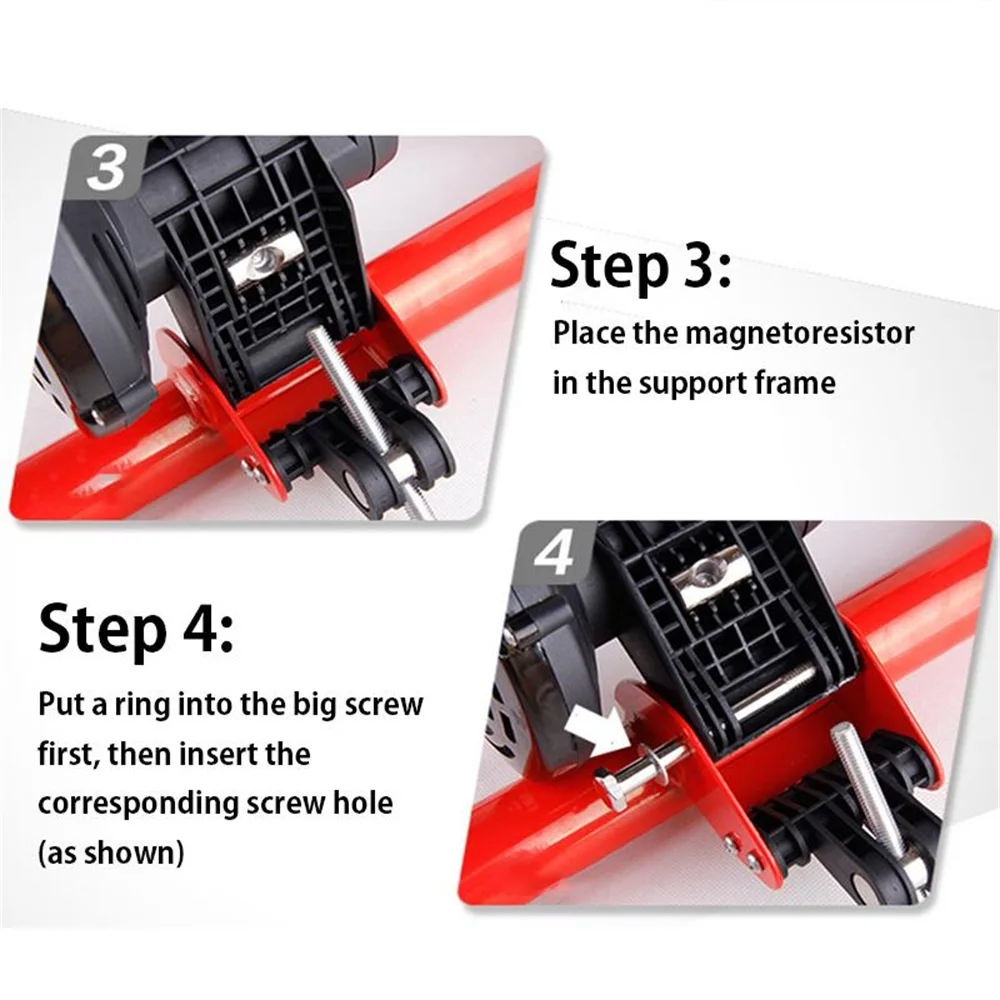 3

Step 3:

Place the magnetoresistor in the support frame

4

Step 4:

Put a ring into the big screw first, then insert the corresponding screw hole (as shown)