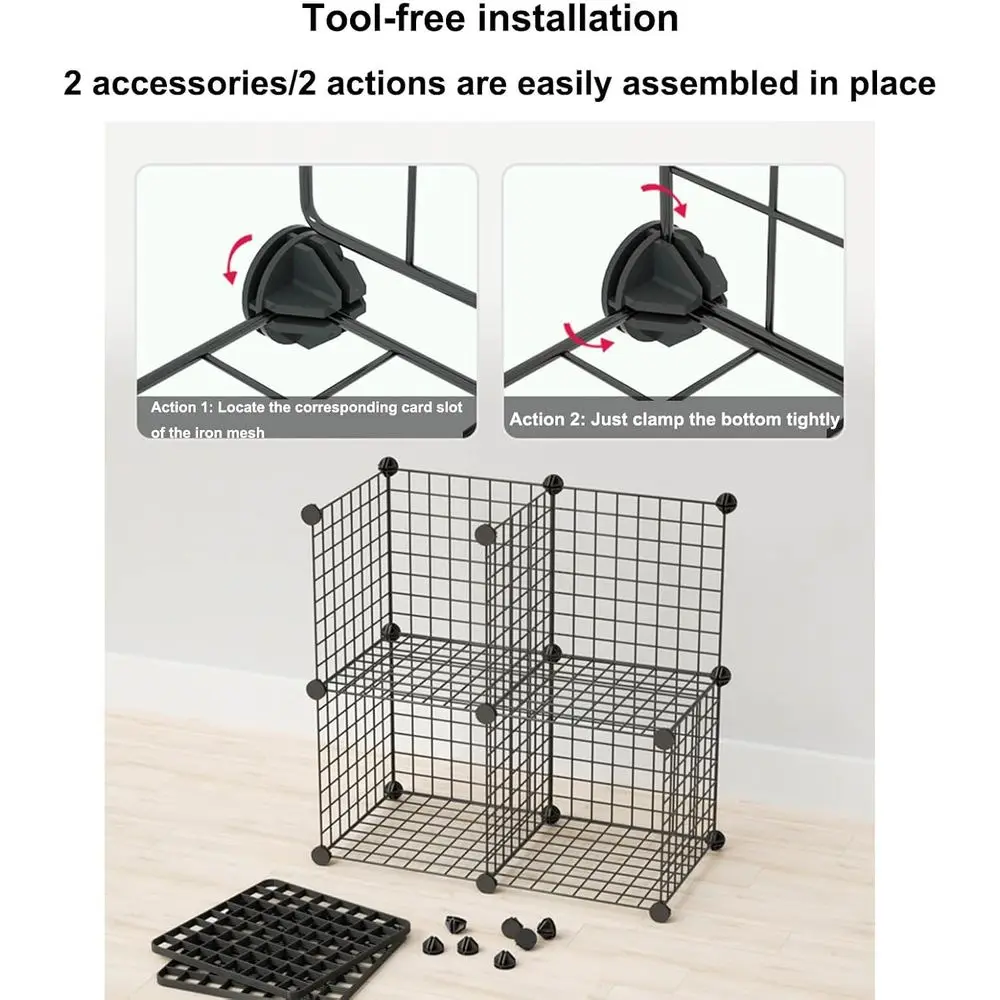 Tool-free installation

2 accessories/2 actions are easily assembled in place

Action 1: Locate the corresponding card slot of the iron mesh

Action 2: Just clamp the bottom tightly