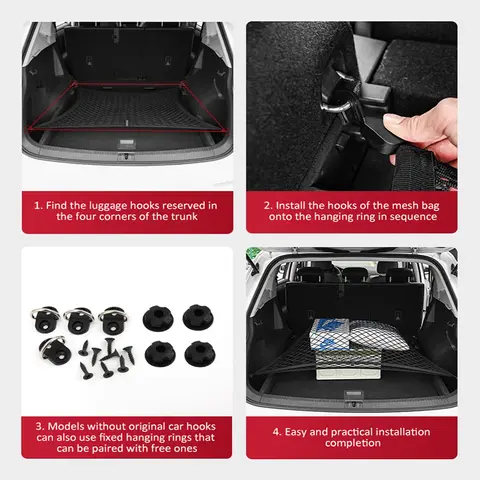 1. Find the luggage hooks reserved in the four corners of the trunk

2. Install the hooks of the mesh bag onto the hanging ring in sequence

3. Models without original car hooks can also use fixed hanging rings that can be paired with free ones

4. Easy and practical installation completion