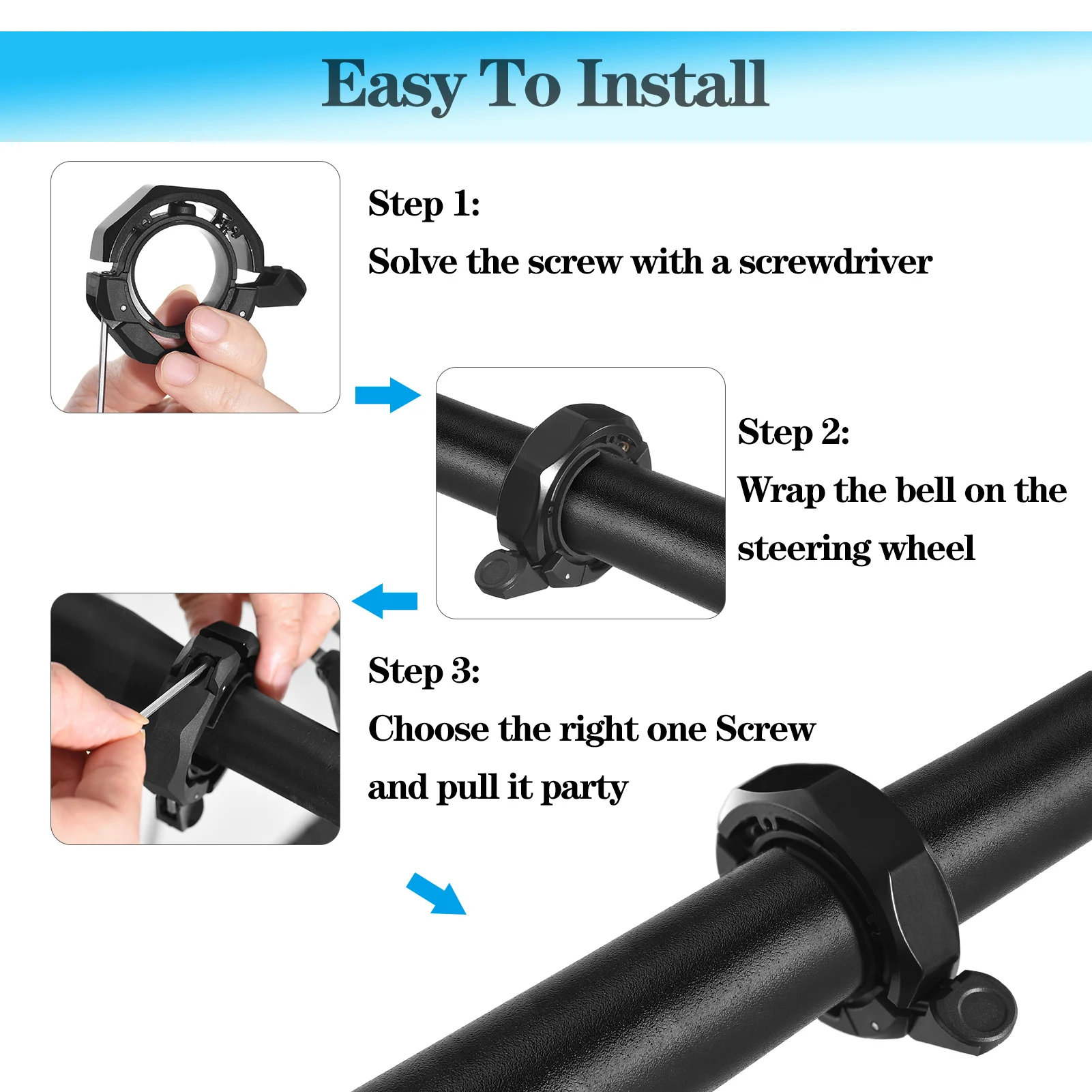 Easy To Install

Step 1:
Solve the screw with a screwdriver

Step 2:
Wrap the bell on the steering wheel

Step 3:
Choose the right one Screw and pull it party