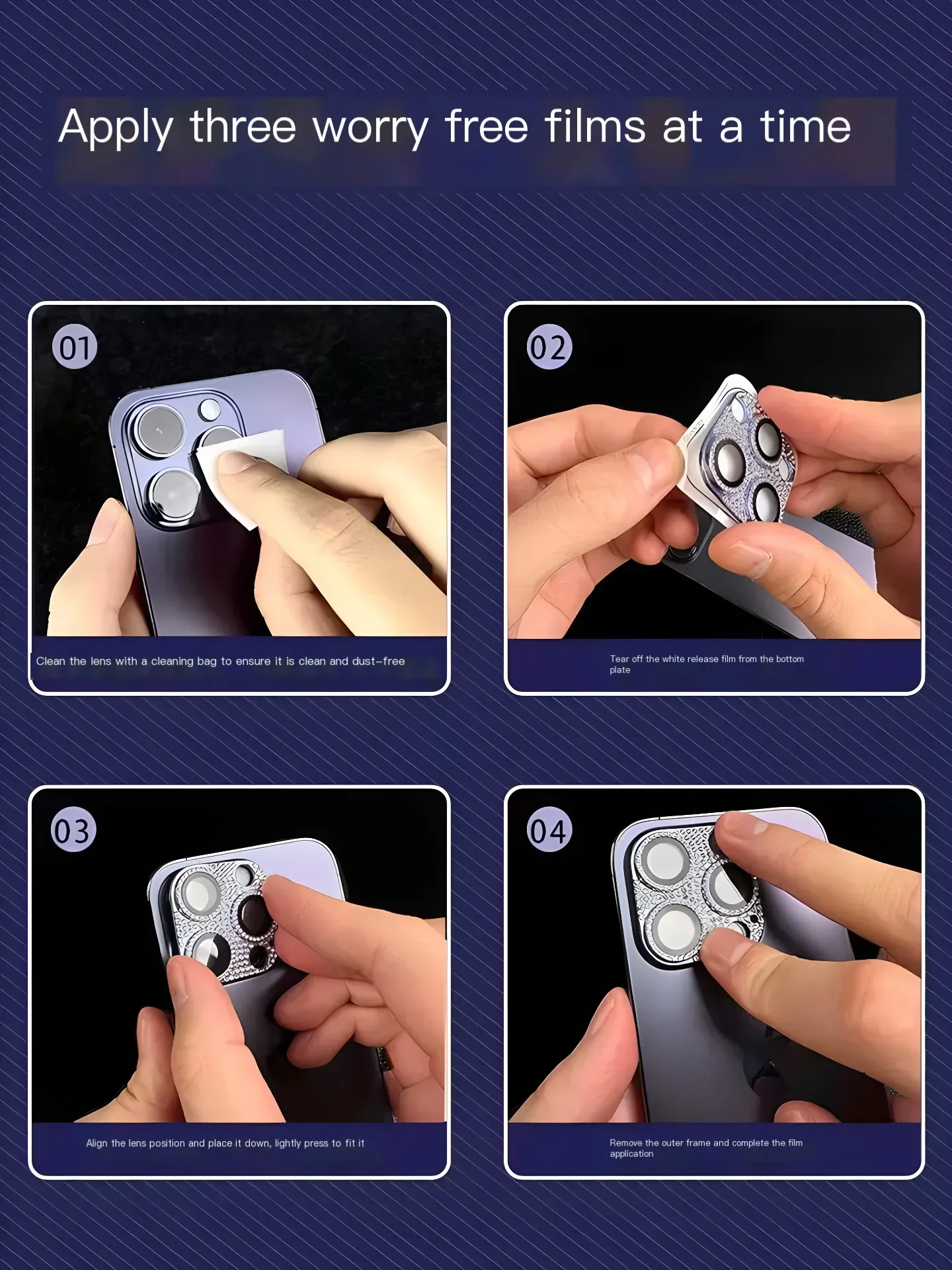 Apply three worry free films at a time

01

Clean the lens with a cleaning bag to ensure it is clean and dust-free

02

Tear off the white release film from the bottom plate

03

Align the lens position and place it down, lightly press to fit it

04

Remove the outer frame and complete the film application