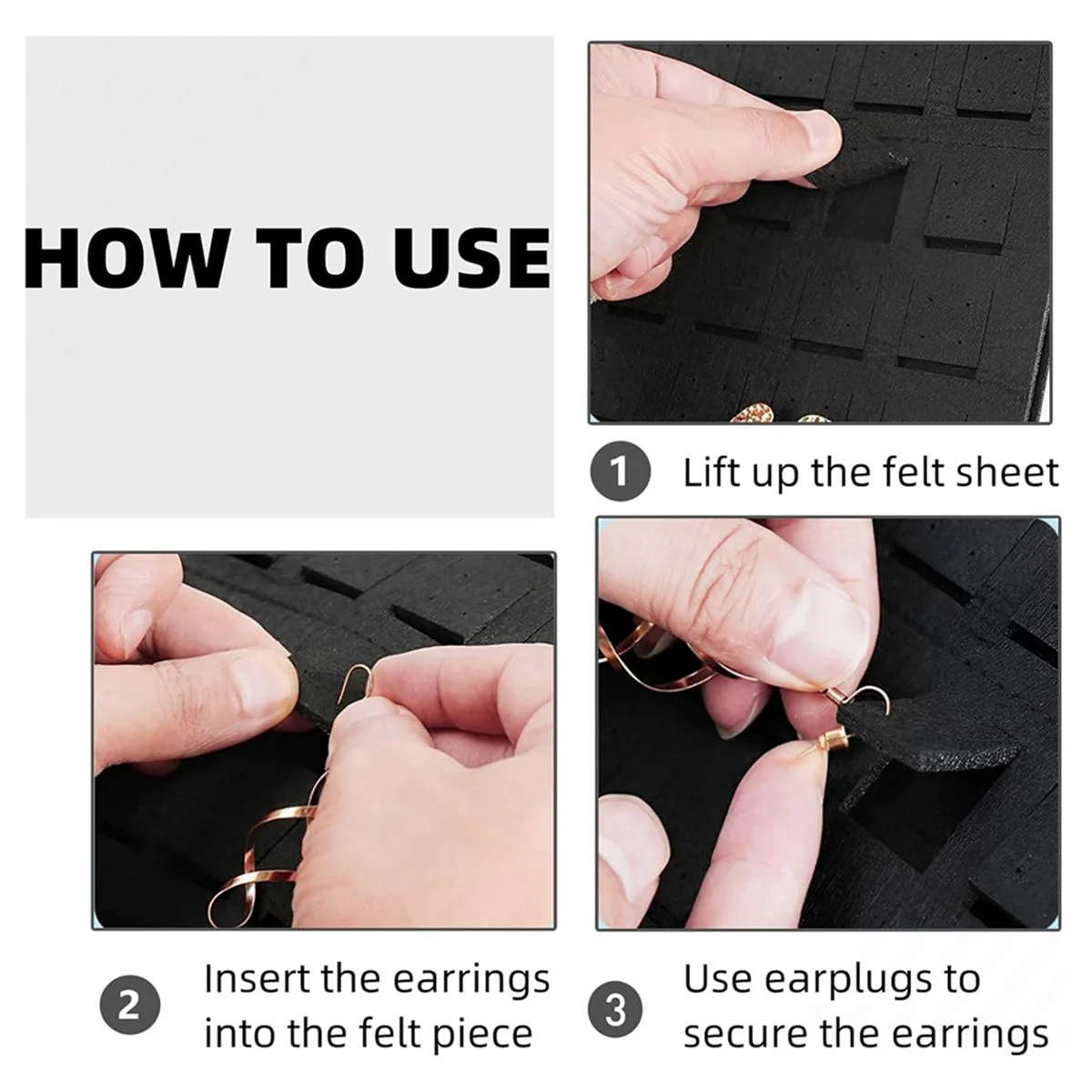 HOW TO USE

1 Lift up the felt sheet

2 Insert the earrings into the felt piece

3 Use earplugs to secure the earrings