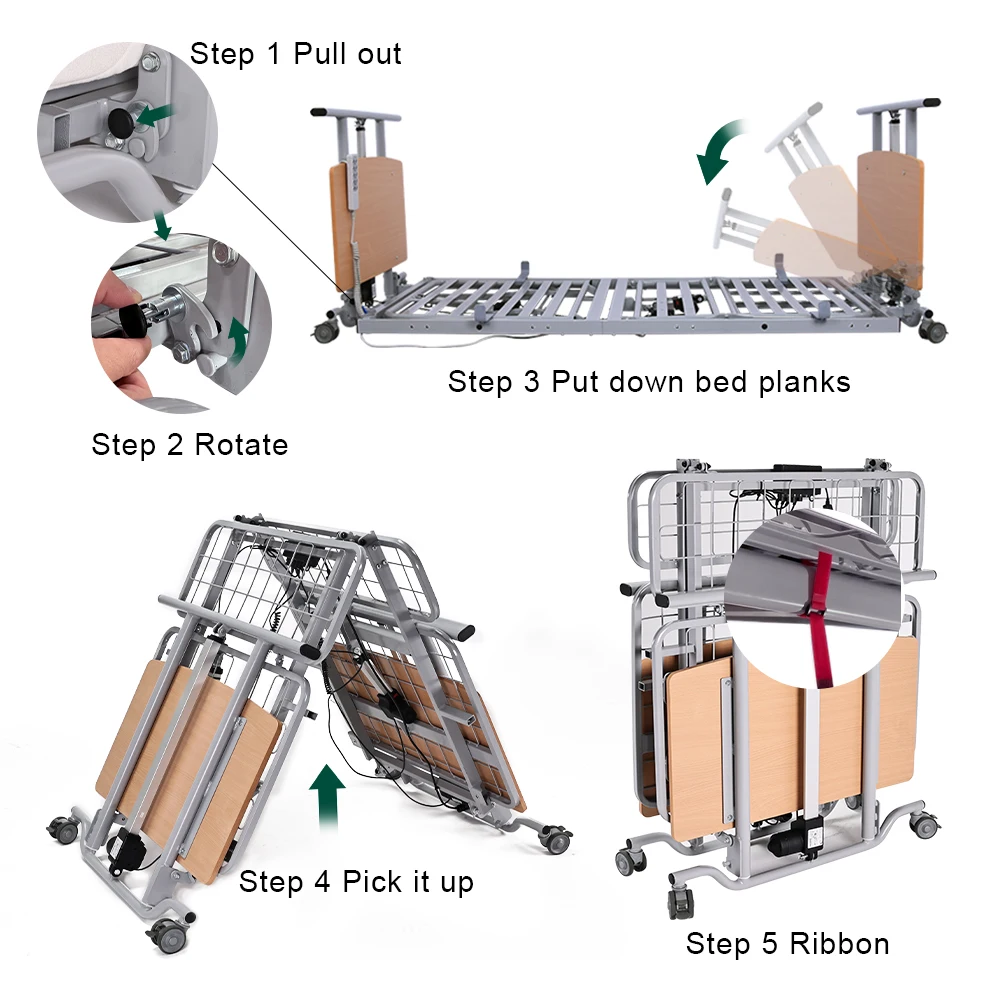 Step 1 Pull out

Step 2 Rotate

Step 3 Put down bed planks

Step 4 Pick it up

Step 5 Ribbon