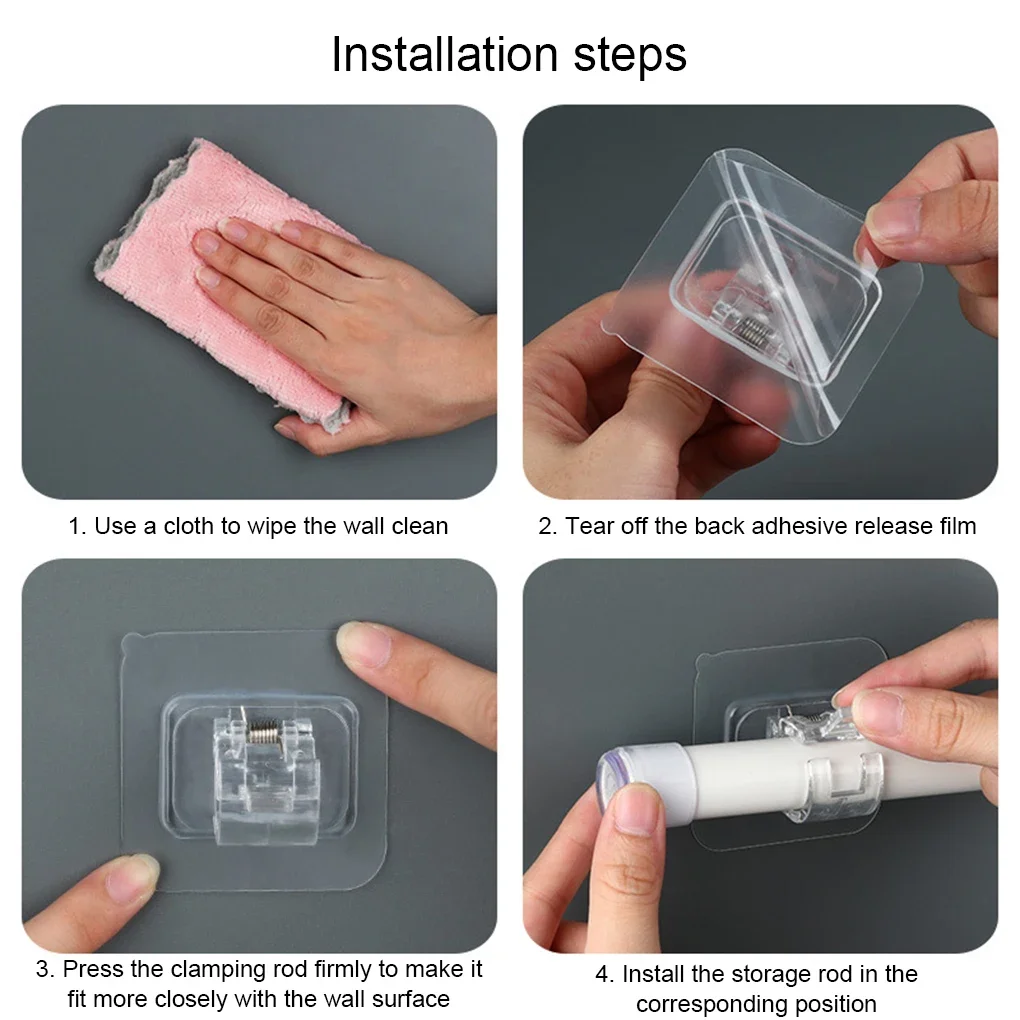 Installation steps

1. Use a cloth to wipe the wall clean

2. Tear off the back adhesive release film

3. Press the clamping rod firmly to make it fit more closely with the wall surface

4. Install the storage rod in the corresponding position