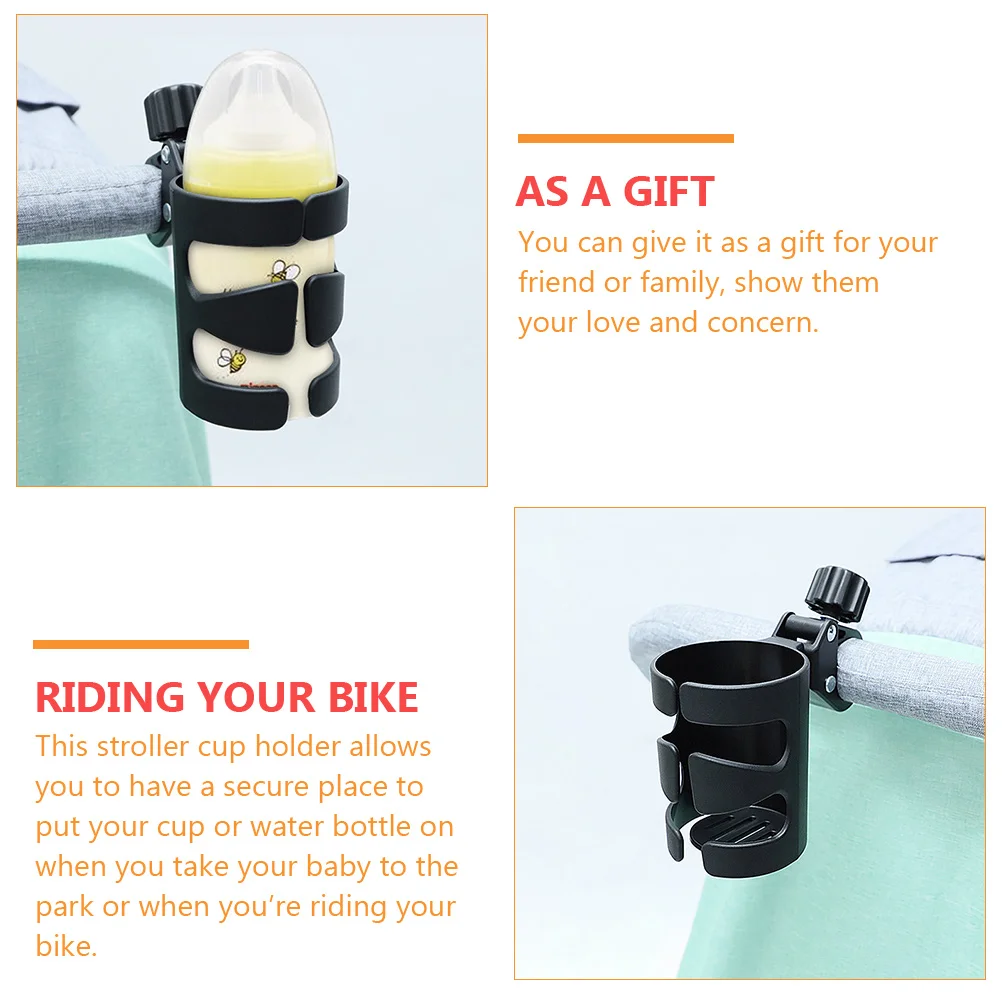 AS A GIFT

You can give it as a gift for your friend or family, show them your love and concern.

RIDING YOUR BIKE

This stroller cup holder allows you to have a secure place to put your cup or water bottle on when you take your baby to the park or when you're riding your bike.