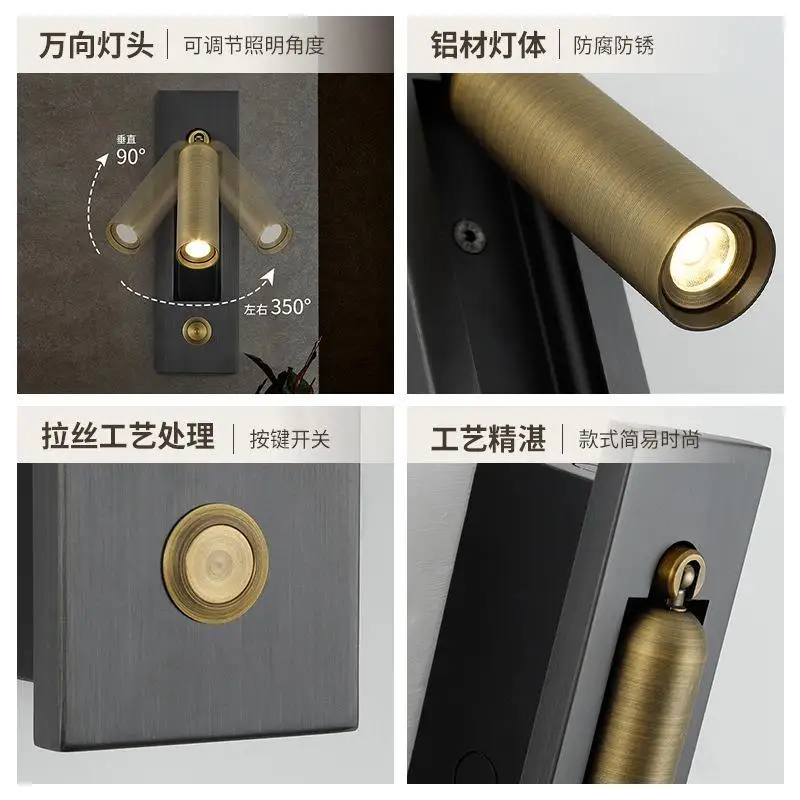 万向灯头 | 可调节照明角度

垂直 90°

左右 350°

铝材灯体 | 防腐防锈

拉丝工艺处理 | 按键开关

工艺精湛 | 款式简易时尚