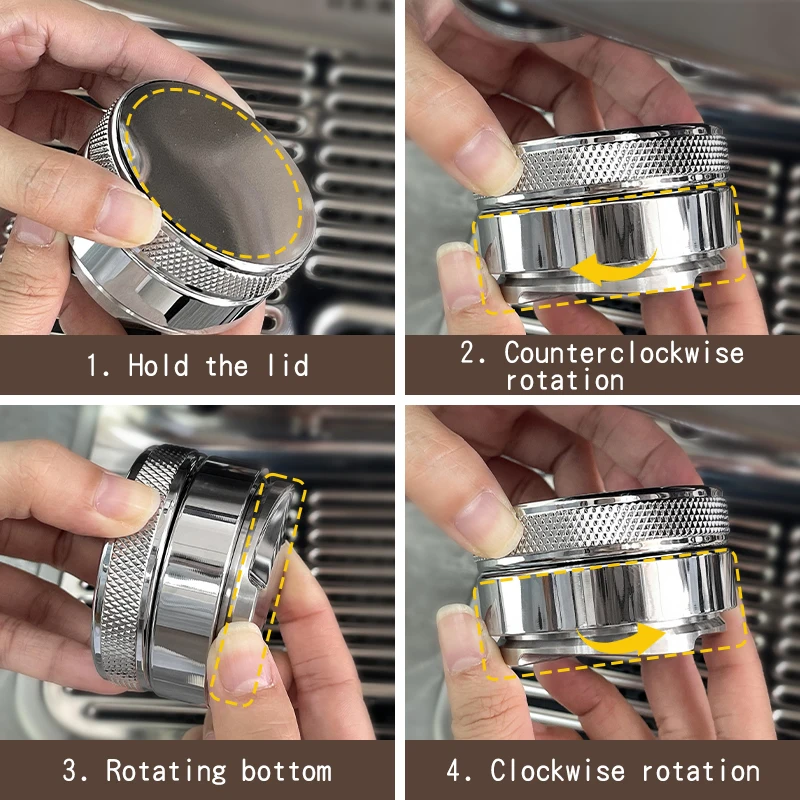 1. Hold the lid

2. Counterclockwise rotation

3. Rotating bottom

4. Clockwise rotation