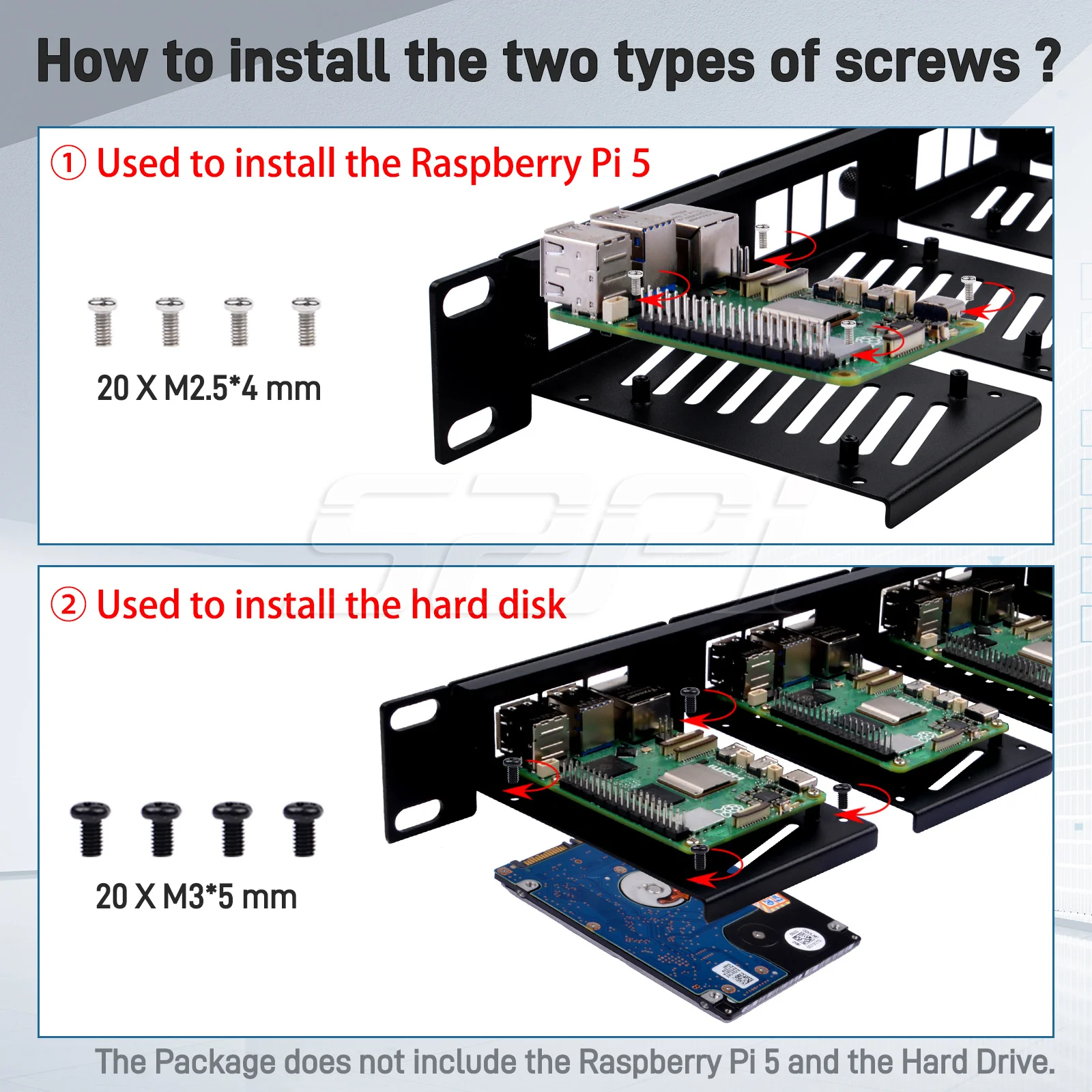 How to install the two types of screws ?

① Used to install the Raspberry Pi 5

20 X M2.5*4 mm

② Used to install the hard disk

20 X M3*5 mm

The Package does not include the Raspberry Pi 5 and the Hard Drive.