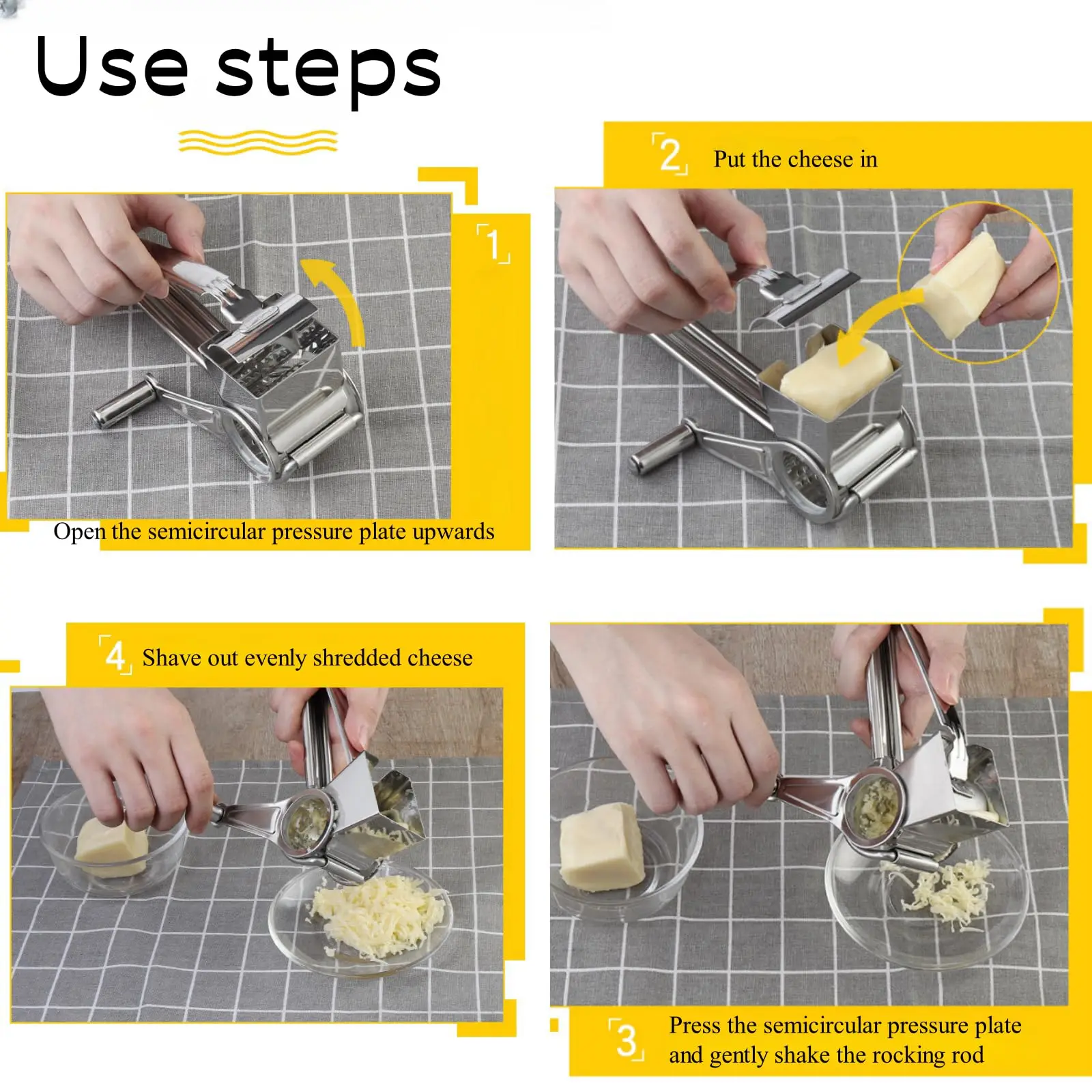 Use steps

1

Open the semicircular pressure plate upwards

2 Put the cheese in

4 Shave out evenly shredded cheese

3 Press the semicircular pressure plate and gently shake the rocking rod