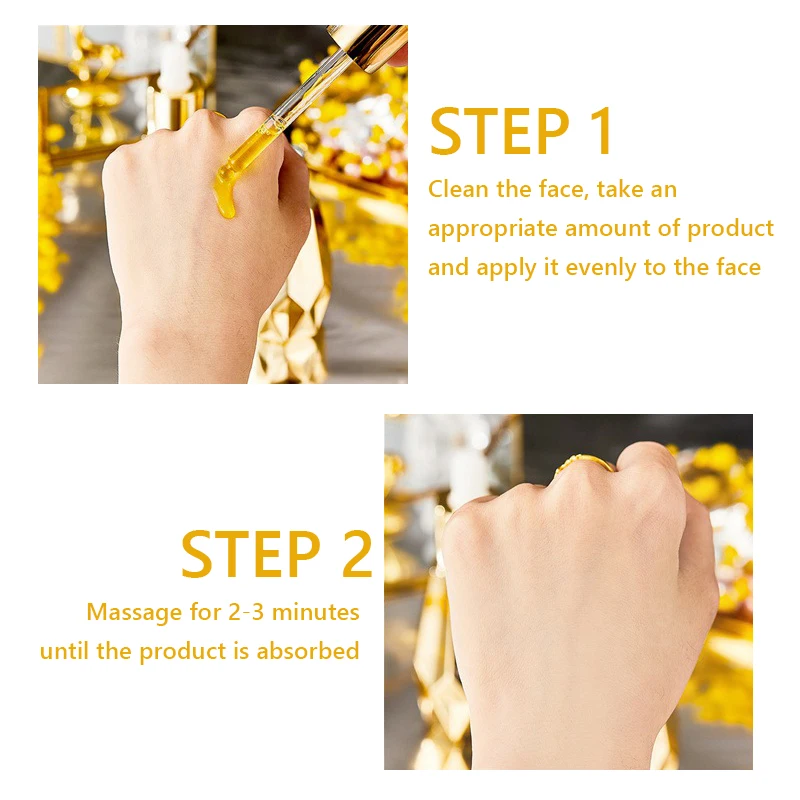 STEP 1
Clean the face, take an appropriate amount of product and apply it evenly to the face

STEP 2
Massage for 2-3 minutes until the product is absorbed