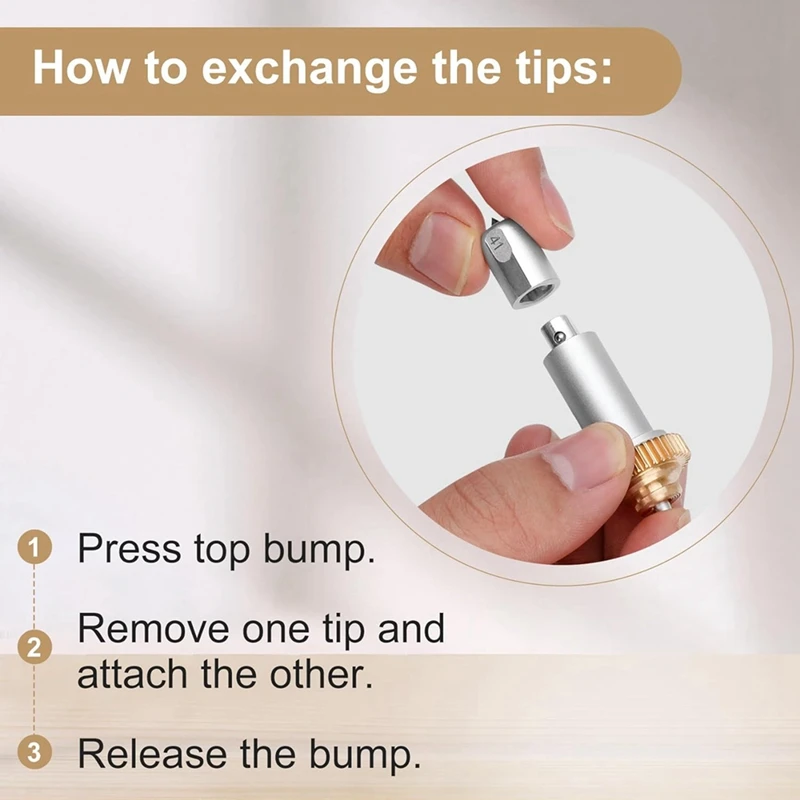 How to exchange the tips:

41

1 Press top bump.

2 Remove one tip and attach the other.

3 Release the bump.