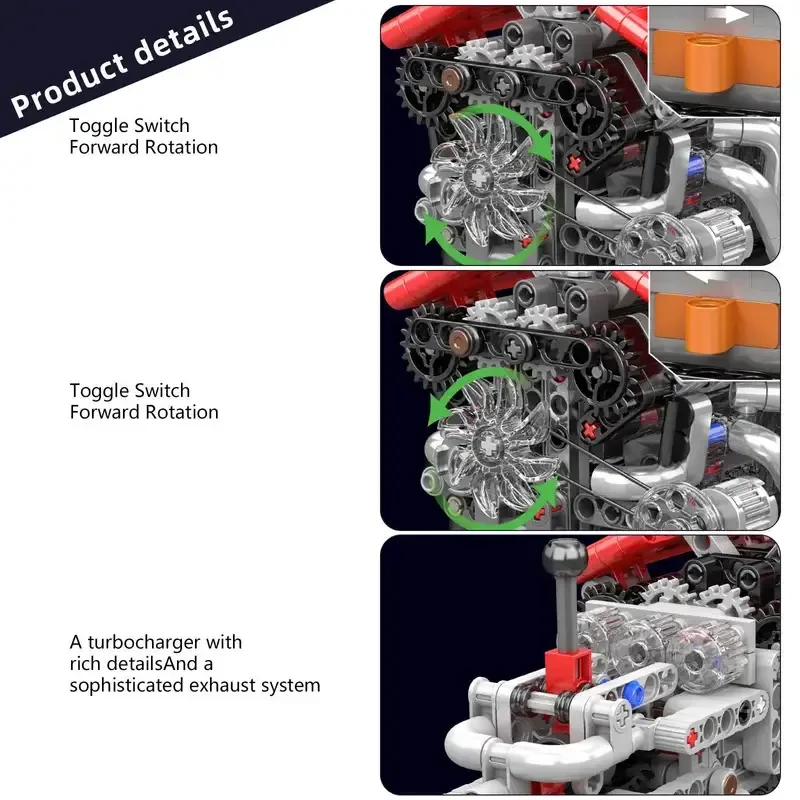 Product details

Toggle Switch
Forward Rotation

Toggle Switch
Forward Rotation

A turbocharger with rich detailsAnd a sophisticated exhaust system