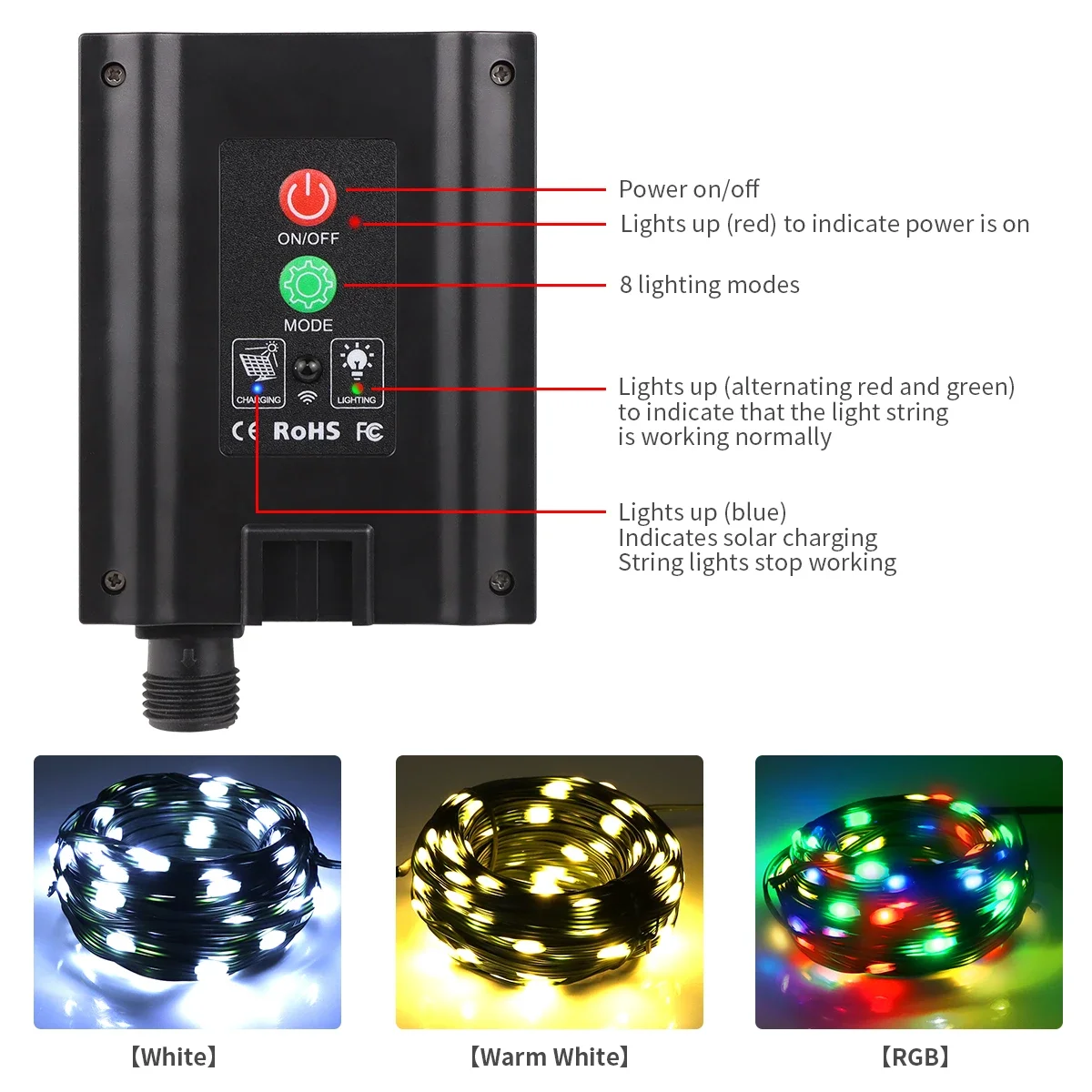 ON/OFF

MODE

CHARGING

LIGHTING

CE RoHS FC

Power on/off

Lights up (red) to indicate power is on

8 lighting modes

Lights up (alternating red and green) to indicate that the light string is working normally

Lights up (blue)
Indicates solar charging
String lights stop working

【White】

【Warm White】

【RGB】